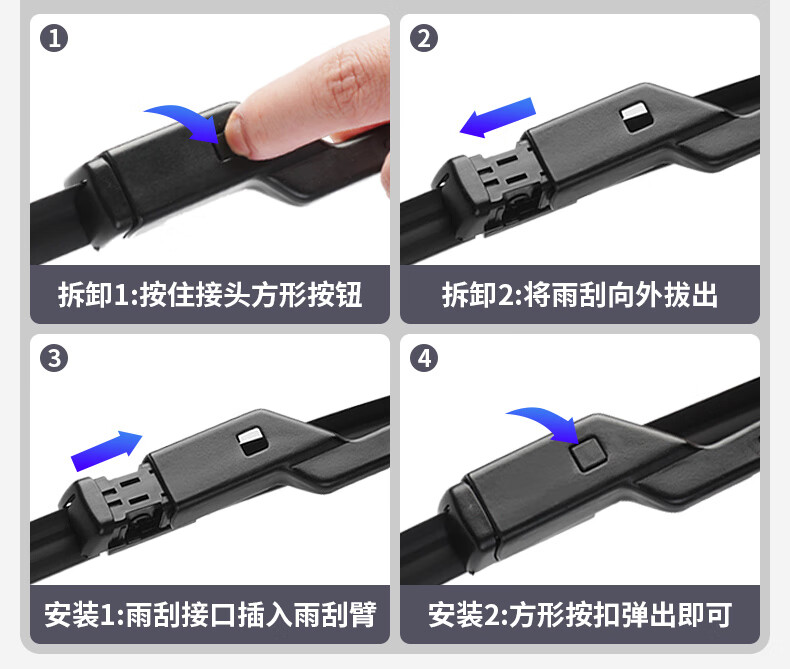 1
拆卸1:按住接头方形按钮

2
拆卸2:将雨刮向外拔出

3
安装1:雨刮接口插入雨刮臂

4
安装2:方形按扣弹出即可