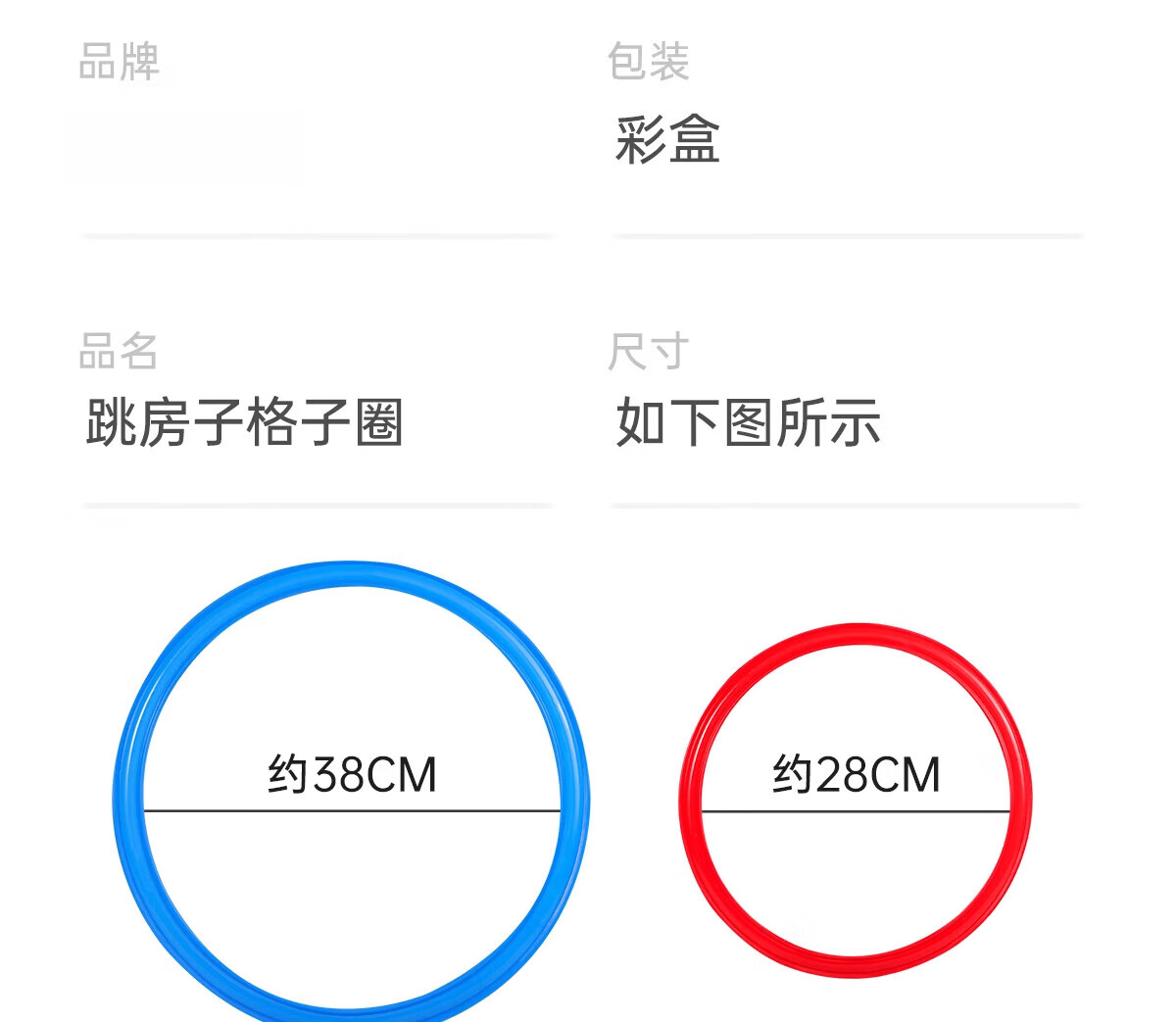 品牌

包装
彩盒

品名
跳房子格子圈

尺寸
如下图所示

约38CM

约28CM