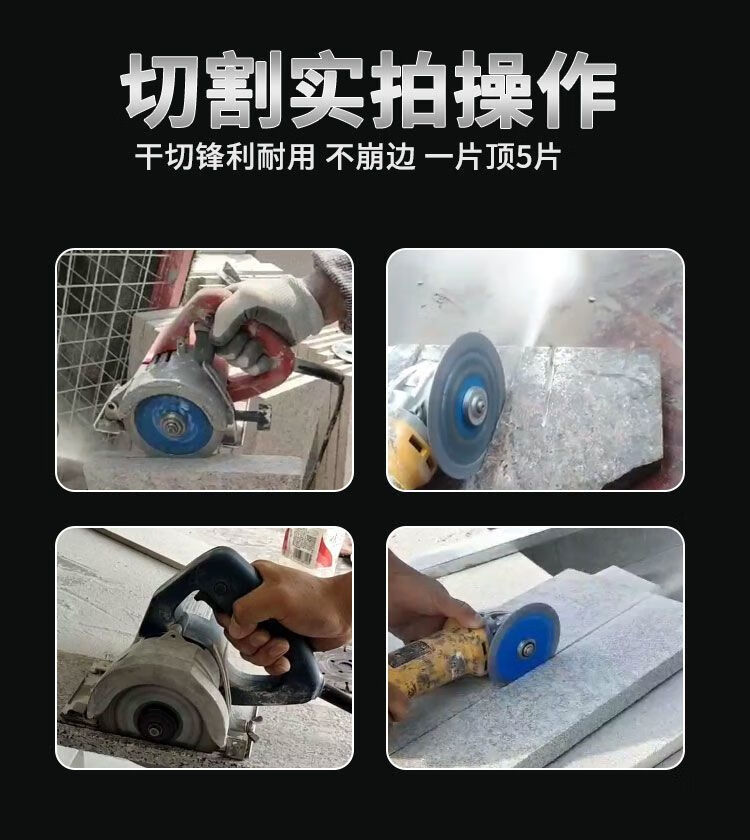 切割实拍操作

干切锋利耐用 不崩边 一片顶5片