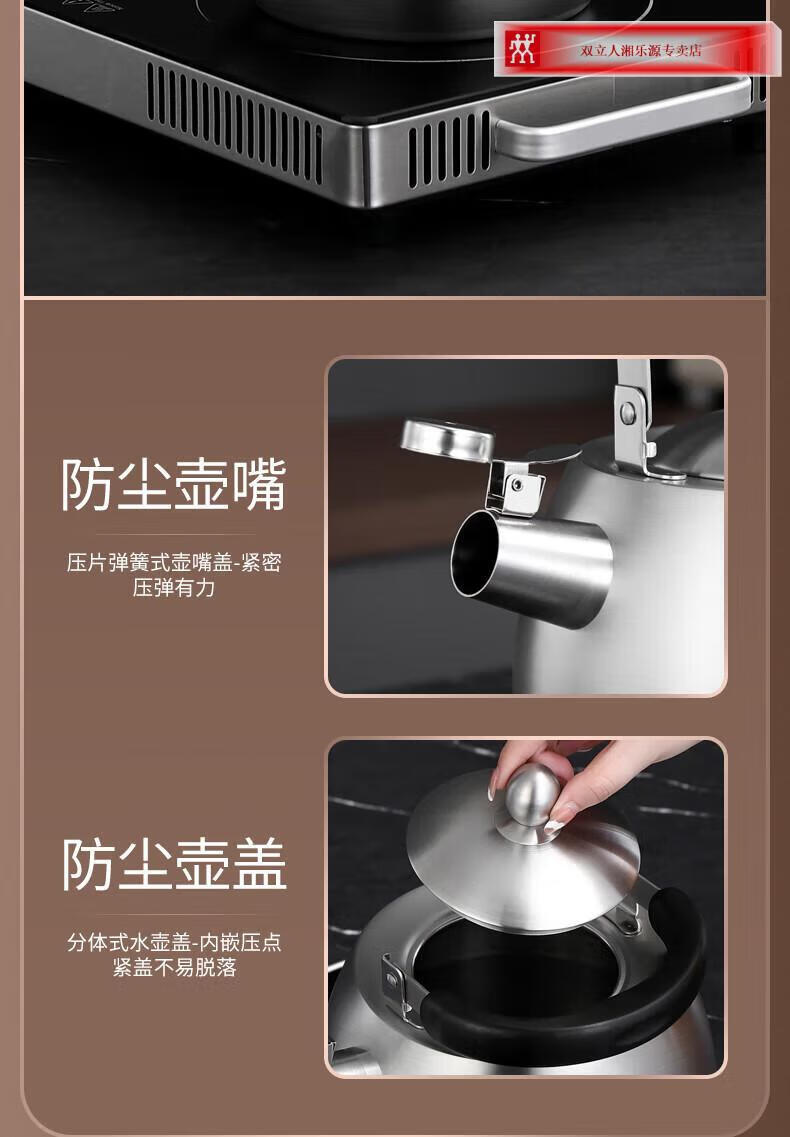 双立人湘乐源专卖店

防尘壶嘴

压片弹簧式壶嘴盖-紧密压弹有力

防尘壶盖

分体式水壶盖-内嵌压点紧盖不易脱落