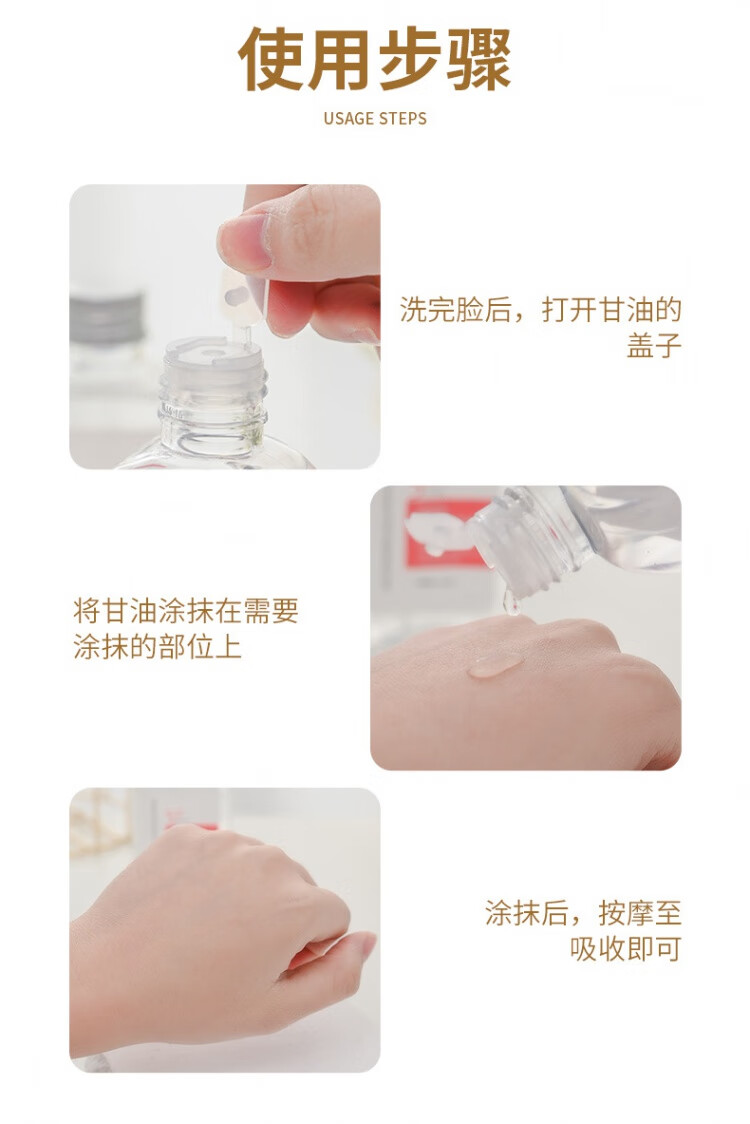 使用步骤

USAGE STEPS

洗完脸后，打开甘油的盖子

将甘油涂抹在需要涂抹的部位上

涂抹后，按摩至吸收即可