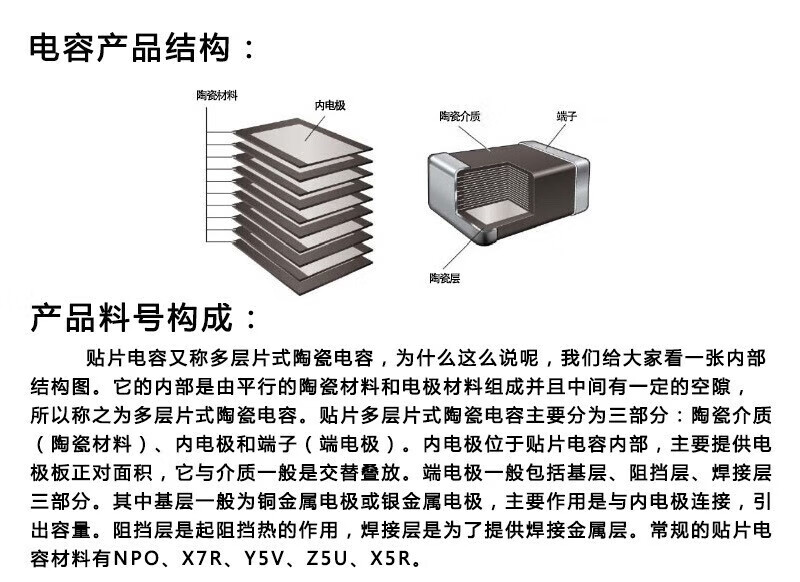 电容产品结构：

陶瓷材料

内电极

陶瓷介质

端子

陶瓷层

产品料号构成：

贴片电容又称多层片式陶瓷电容，为什么这么说呢，我们给大家看一张内部结构图。它的内部是由平行的陶瓷材料和电极材料组成并且中间有一定的空隙，所以称之为多层片式陶瓷电容。贴片多层片式陶瓷电容主要分为三部分：陶瓷介质（陶瓷材料）、内电极和端子（端电极）。内电极位于贴片电容内部，主要提供电极板正对面积，它与介质一般是交替叠放。端电极一般包括基层、阻挡层、焊接层三部分。其中基层一般为铜金属电极或银金属电极，主要作用是与内电极连接，引出容量。阻挡层是起阻挡热的作用，焊接层是为了提供焊接金属层。常规的贴片电容材料有NPO、X7R、Y5V、Z5U、X5R。