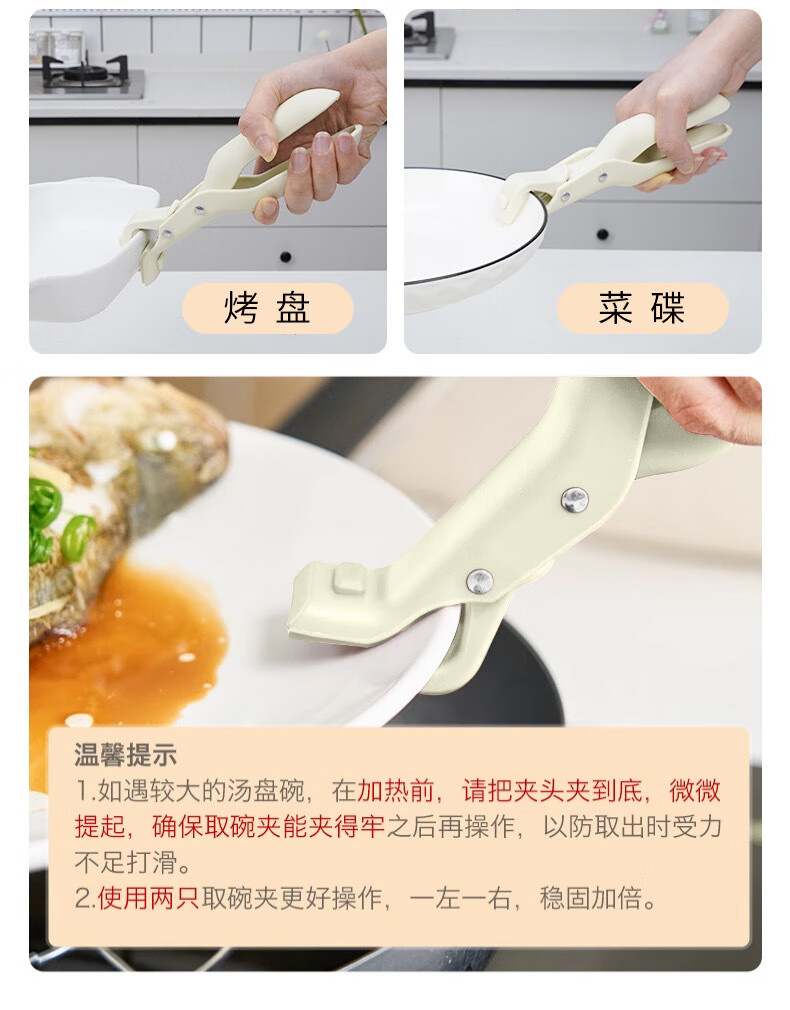 烤盘

菜碟

温馨提示

1.如遇较大的汤盘碗，在加热前，请把夹头夹到底，微微提起，确保取碗夹能夹得牢之后再操作，以防取出时受力不足打滑。

2.使用两只取碗夹更好操作，一左一右，稳固加倍。