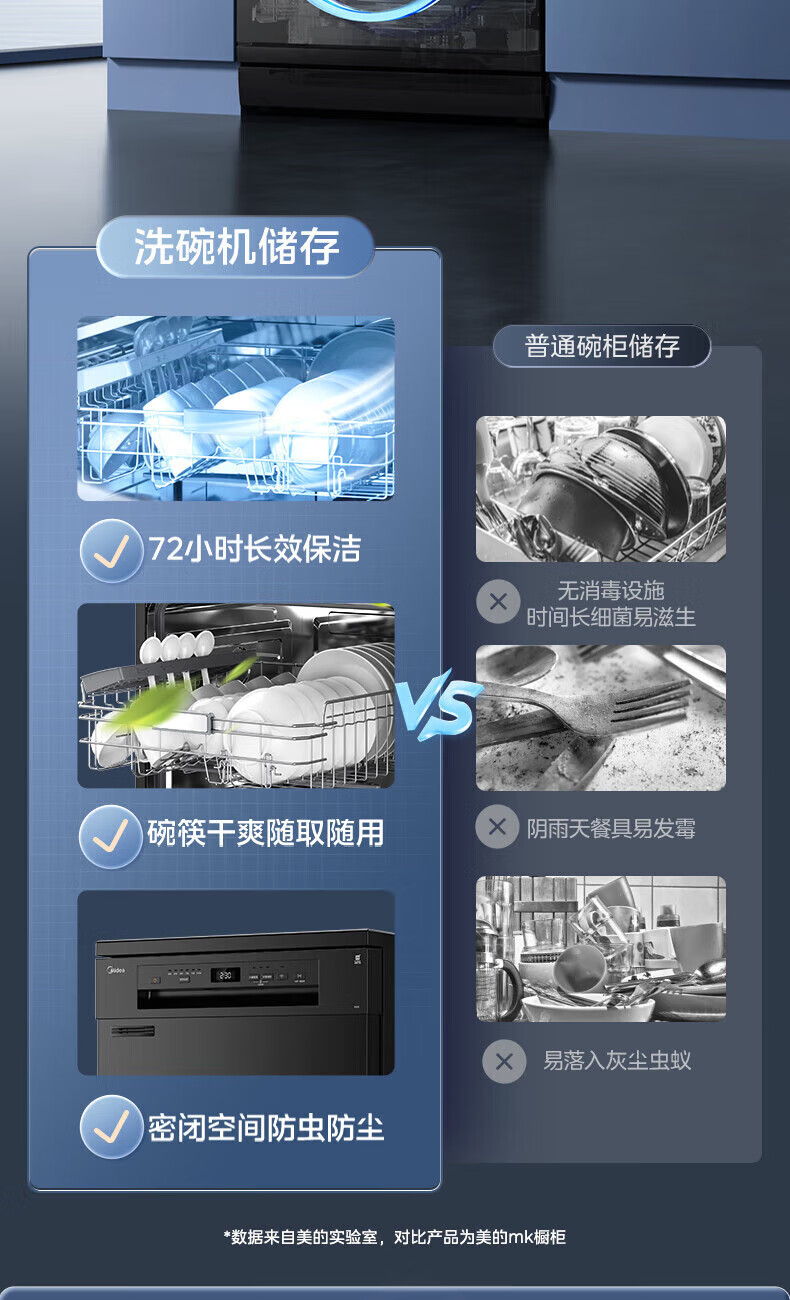 洗碗机储存

72小时长效保洁

碗筷干爽随取随用

Midea

2:30

密闭空间防虫防尘

VS

普通碗柜储存

无消毒设施
时间长细菌易滋生

阴雨天餐具易发霉

易落入灰尘虫蚁

*数据来自美的实验室，对比产品为美的mk橱柜