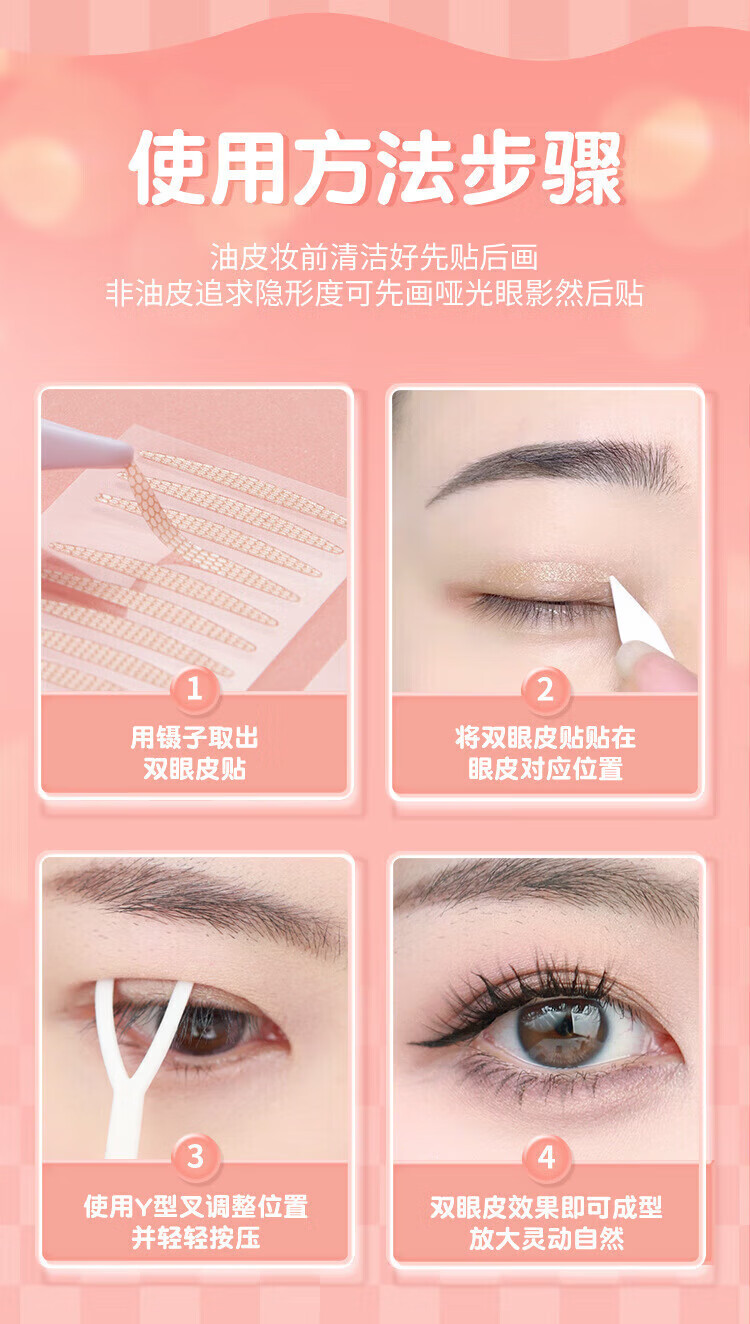 使用方法步骤

油皮妆前清洁好先贴后画
非油皮追求隐形度可先画哑光眼影然后贴

1
用镊子取出
双眼皮贴

2
将双眼皮贴贴在
眼皮对应位置

3
使用Y型叉调整位置
并轻轻按压

4
双眼皮效果即可成型
放大灵动自然