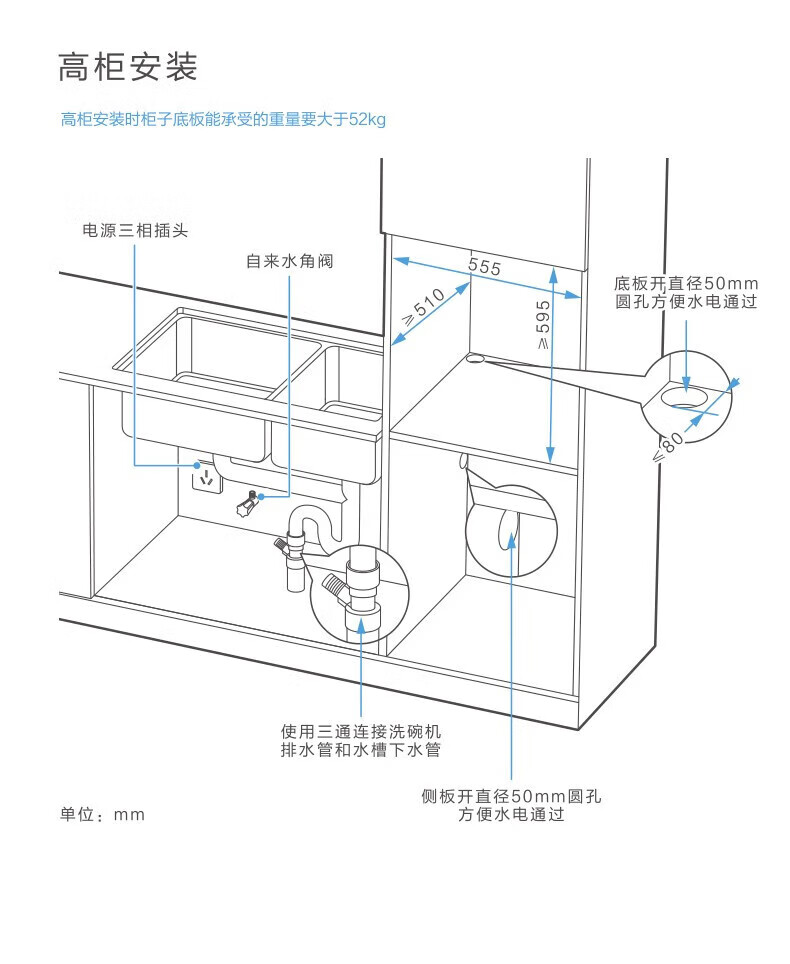 高柜安装

高柜安装时柜子底板能承受的重量要大于52kg

电源三相插头

自来水角阀

555

≥510

≥595

底板开直径50mm圆孔方便水电通过

≤80

使用三通连接洗碗机排水管和水槽下水管

侧板开直径50mm圆孔方便水电通过

单位：mm