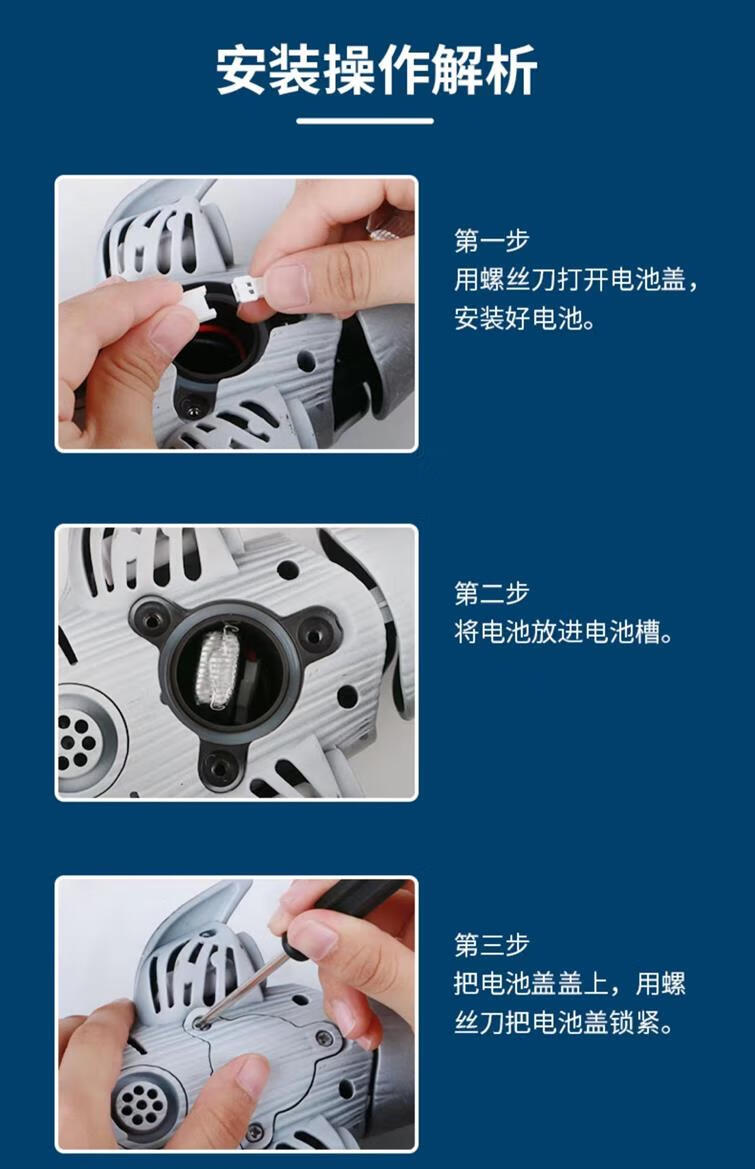 安装操作解析

第一步
用螺丝刀打开电池盖，安装好电池。

第二步
将电池放进电池槽。

第三步
把电池盖盖上，用螺丝刀把电池盖锁紧。