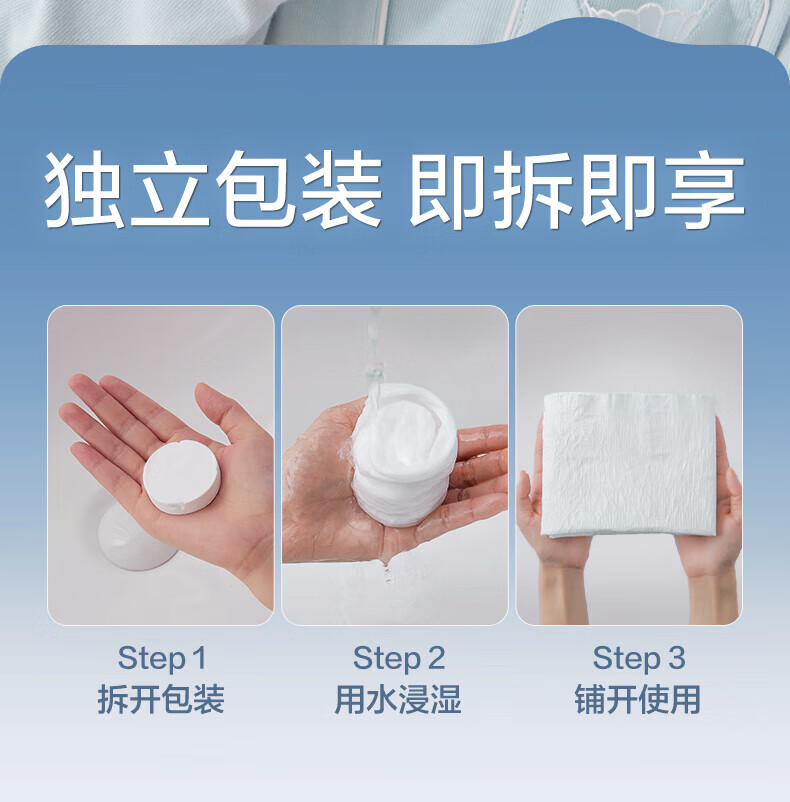 独立包装 即拆即享

Step 1
拆开包装

Step 2
用水浸湿

Step 3
铺开使用