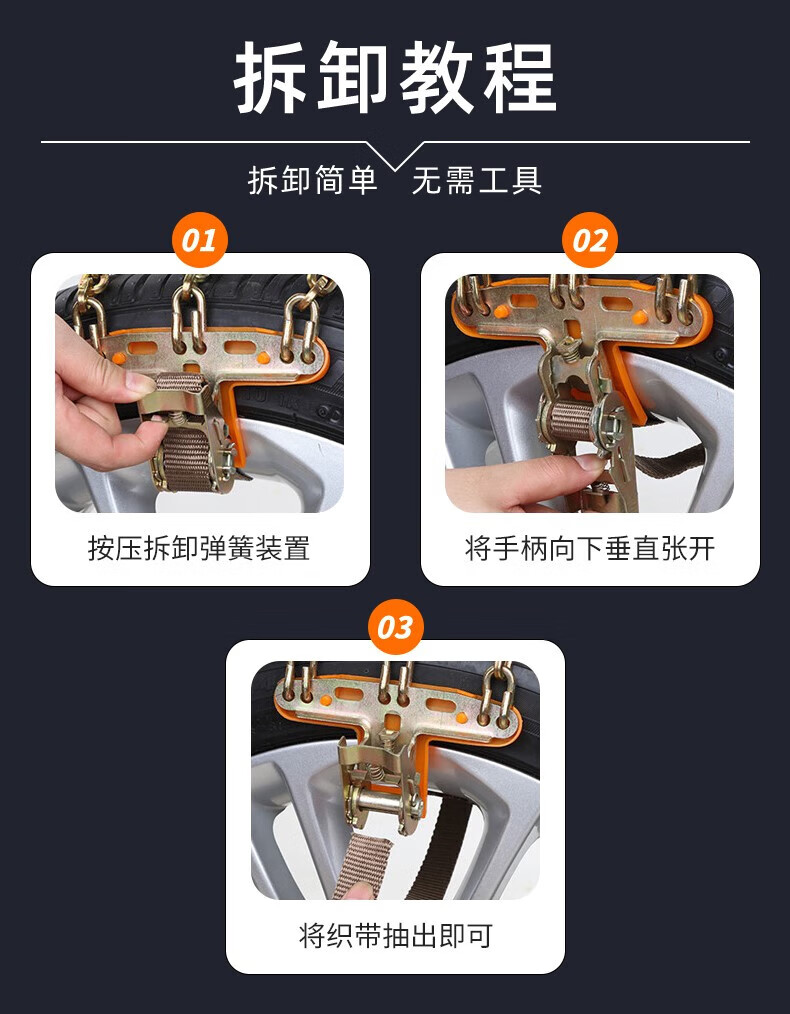 拆卸教程

拆卸简单 无需工具

01

按压拆卸弹簧装置

02

将手柄向下垂直张开

03

将织带抽出即可