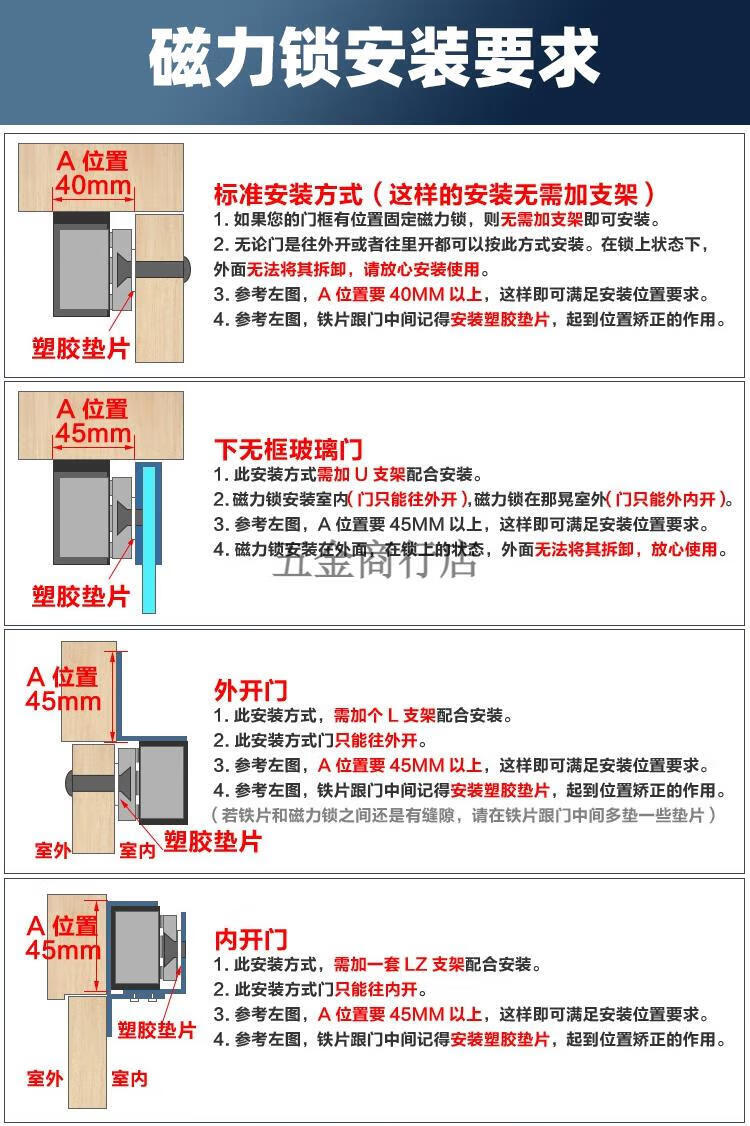 磁力锁安装要求

A 位置
40mm

塑胶垫片

标准安装方式（这样的安装无需加支架）
1. 如果您的门框有位置固定磁力锁，则无需加支架即可安装。
2. 无论门是往外开或者往里开都可以按此方式安装。在锁上状态下，外面无法将其拆卸，请放心安装使用。
3. 参考左图，A 位置要 40MM 以上，这样即可满足安装位置要求。
4. 参考左图，铁片跟门中间记得安装塑胶垫片，起到位置矫正的作用。

A 位置
45mm

塑胶垫片

下无框玻璃门
1. 此安装方式需加 U 支架配合安装。
2. 磁力锁安装室内（门只能往外开），磁力锁在那晃室外（门只能外内开）。
3. 参考左图，A 位置要 45MM 以上，这样即可满足安装位置要求。
4. 磁力锁安装在外面，在锁上的状态，外面无法将其拆卸，放心使用。

五金商行店

A 位置
45mm

室外
室内
塑胶垫片

外开门
1. 此安装方式，需加个 L 支架配合安装。
2. 此安装方式门只能往外开。
3. 参考左图，A 位置要 45MM 以上，这样即可满足安装位置要求。
4. 参考左图，铁片跟门中间记得安装塑胶垫片，起到位置矫正的作用。
（若铁片和磁力锁之间还是有缝隙，请在铁片跟门中间多垫一些垫片）

A 位置
45mm

塑胶垫片

室外
室内

内开门
1. 此安装方式，需加一套 LZ 支架配合安装。
2. 此安装方式门只能往内开。
3. 参考左图，A 位置要 45MM 以上，这样即可满足安装位置要求。
4. 参考左图，铁片跟门中间记得安装塑胶垫片，起到位置矫正的作用。