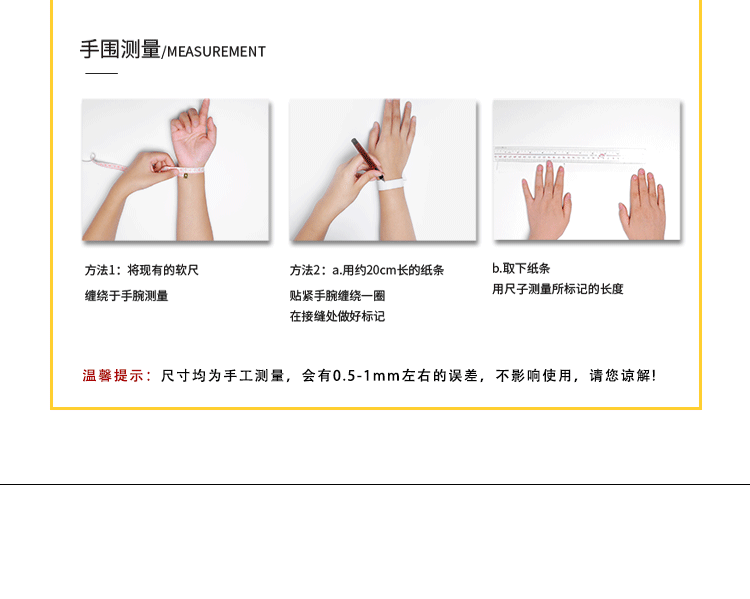 手围测量/MEASUREMENT

方法1：将现有的软尺
缠绕于手腕测量

方法2：a.用约20cm长的纸条
贴紧手腕缠绕一圈
在接缝处做好标记

b.取下纸条
用尺子测量所标记的长度

温馨提示：尺寸均为手工测量，会有0.5-1mm左右的误差，不影响使用，请您谅解!