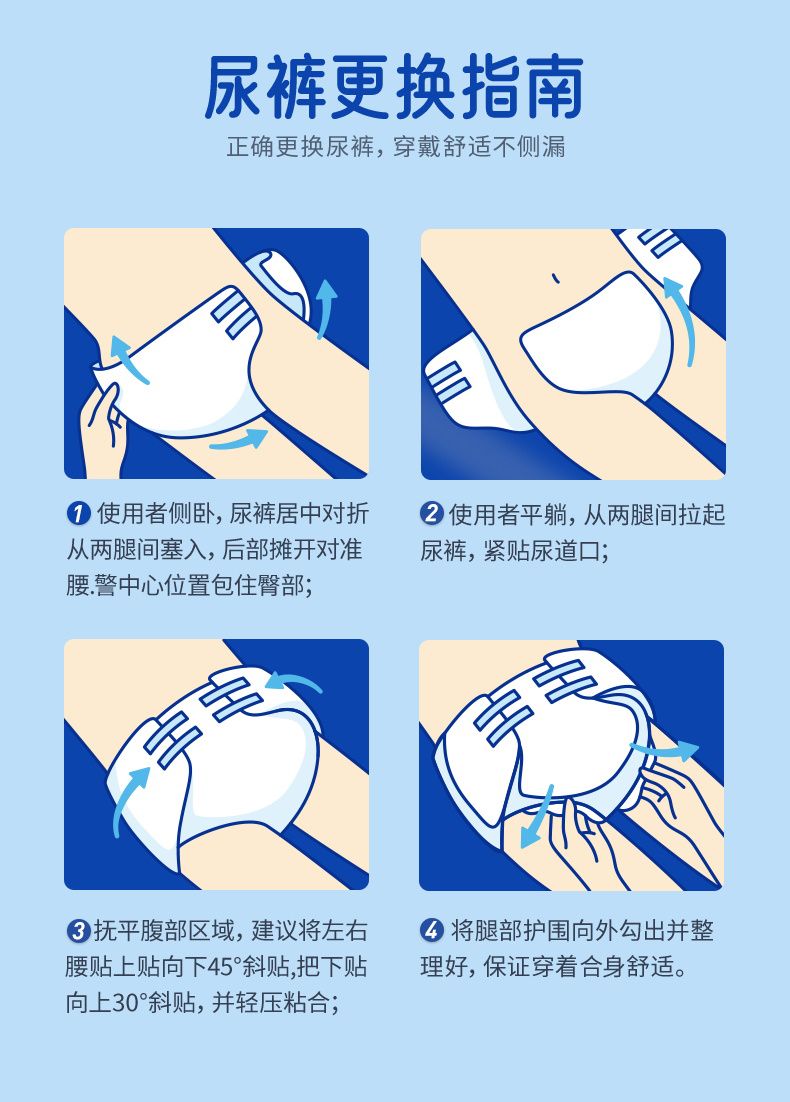 尿裤更换指南

正确更换尿裤，穿戴舒适不侧漏

1 使用者侧卧，尿裤居中对折从两腿间塞入，后部摊开对准腰.警中心位置包住臀部；

2 使用者平躺，从两腿间拉起尿裤，紧贴尿道口；

3 抚平腹部区域，建议将左右腰贴上贴向下45°斜贴,把下贴向上30°斜贴，并轻压粘合；

4 将腿部护围向外勾出并整理好，保证穿着合身舒适。