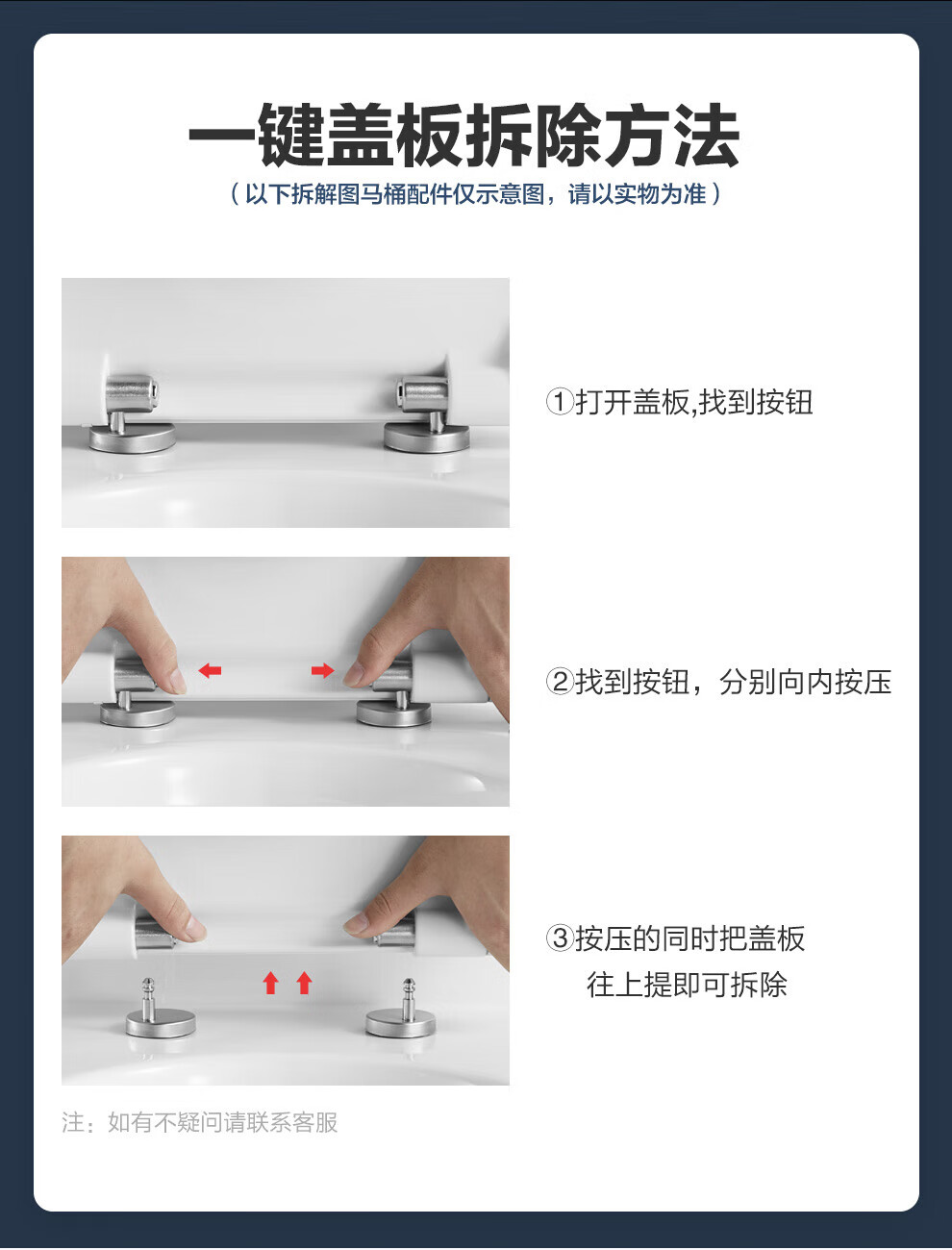 一键盖板拆除方法

（以下拆解图马桶配件仅示意图，请以实物为准）

①打开盖板,找到按钮

②找到按钮，分别向内按压

③按压的同时把盖板往上提即可拆除

注：如有不疑问请联系客服