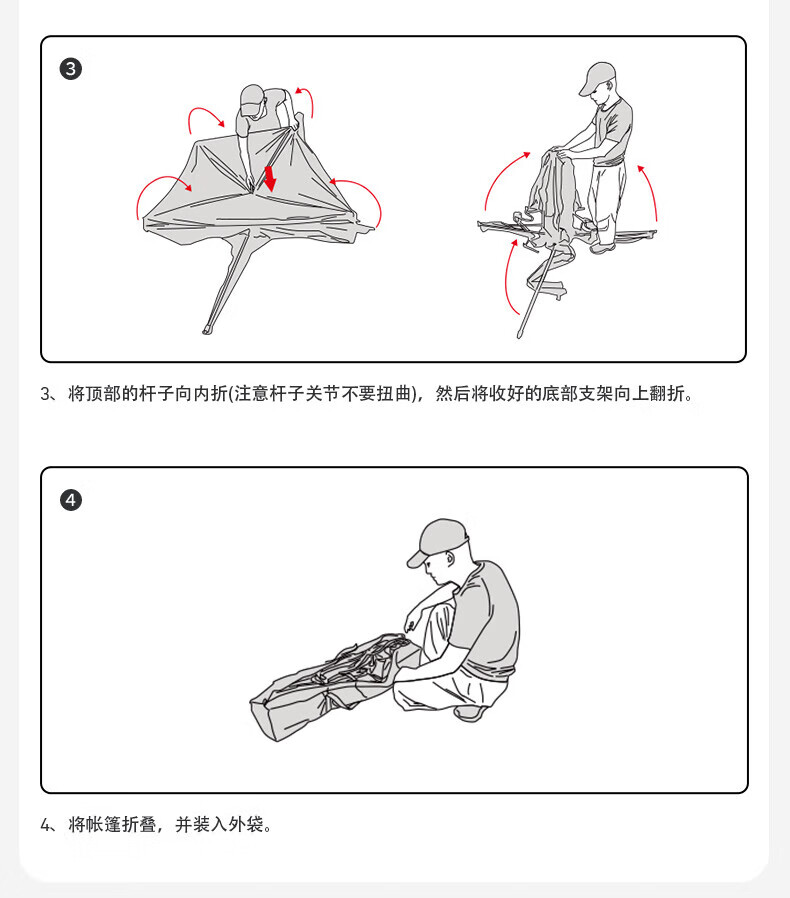 3

3、将顶部的杆子向内折(注意杆子关节不要扭曲)，然后将收好的底部支架向上翻折。

4

4、将帐篷折叠，并装入外袋。