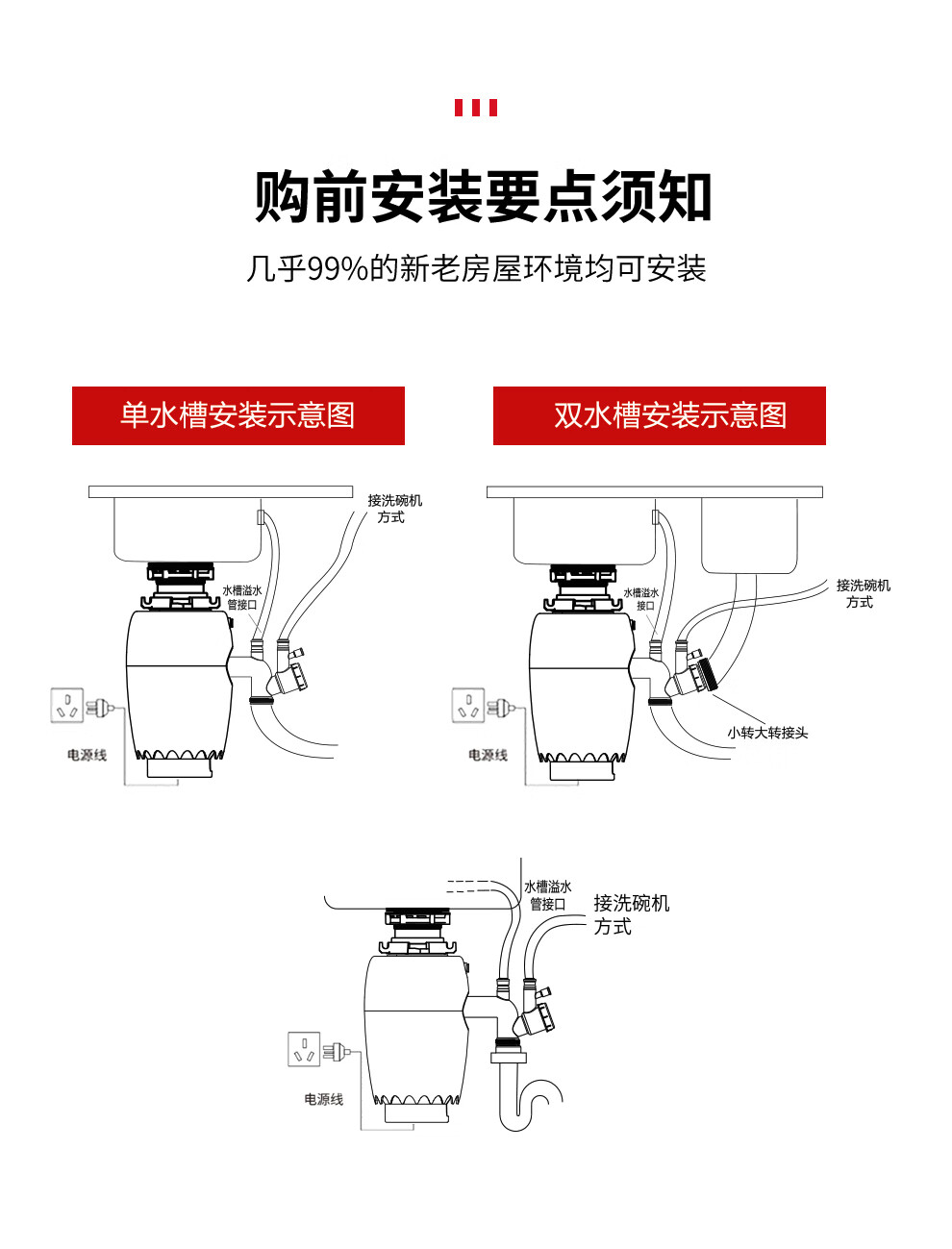 购前安装要点须知

几乎99%的新老房屋环境均可安装

单水槽安装示意图

接洗碗机方式

水槽溢水管接口

电源线

双水槽安装示意图

水槽溢水接口

接洗碗机方式

小转大转接头

电源线

水槽溢水管接口

接洗碗机方式

电源线