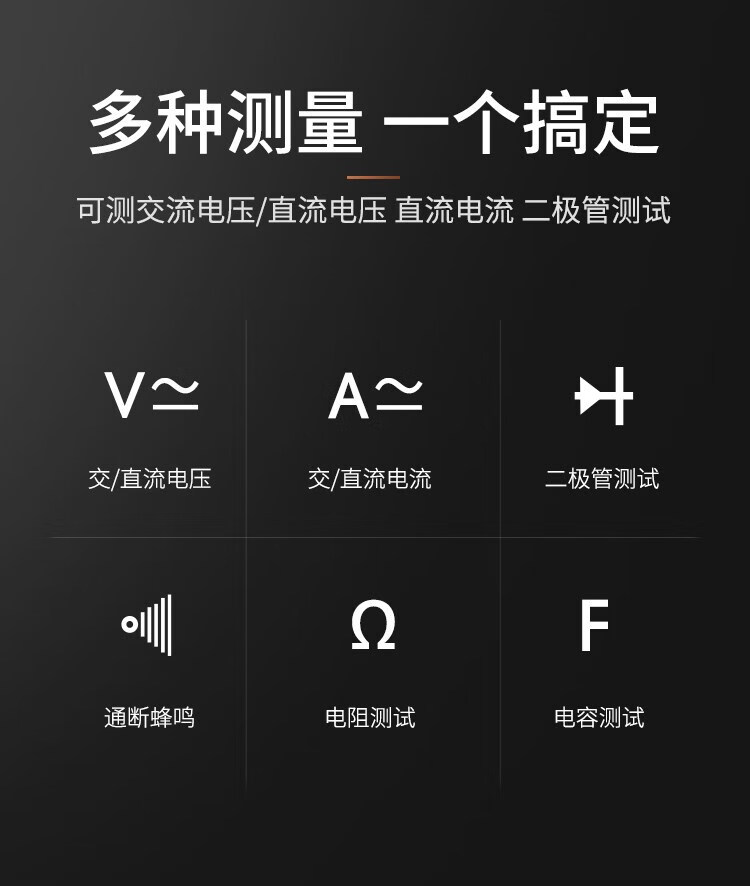 多种测量 一个搞定

可测交流电压/直流电压 直流电流 二极管测试

V≃

交/直流电压

A≃

交/直流电流

二极管测试

通断蜂鸣

Ω

电阻测试

F

电容测试