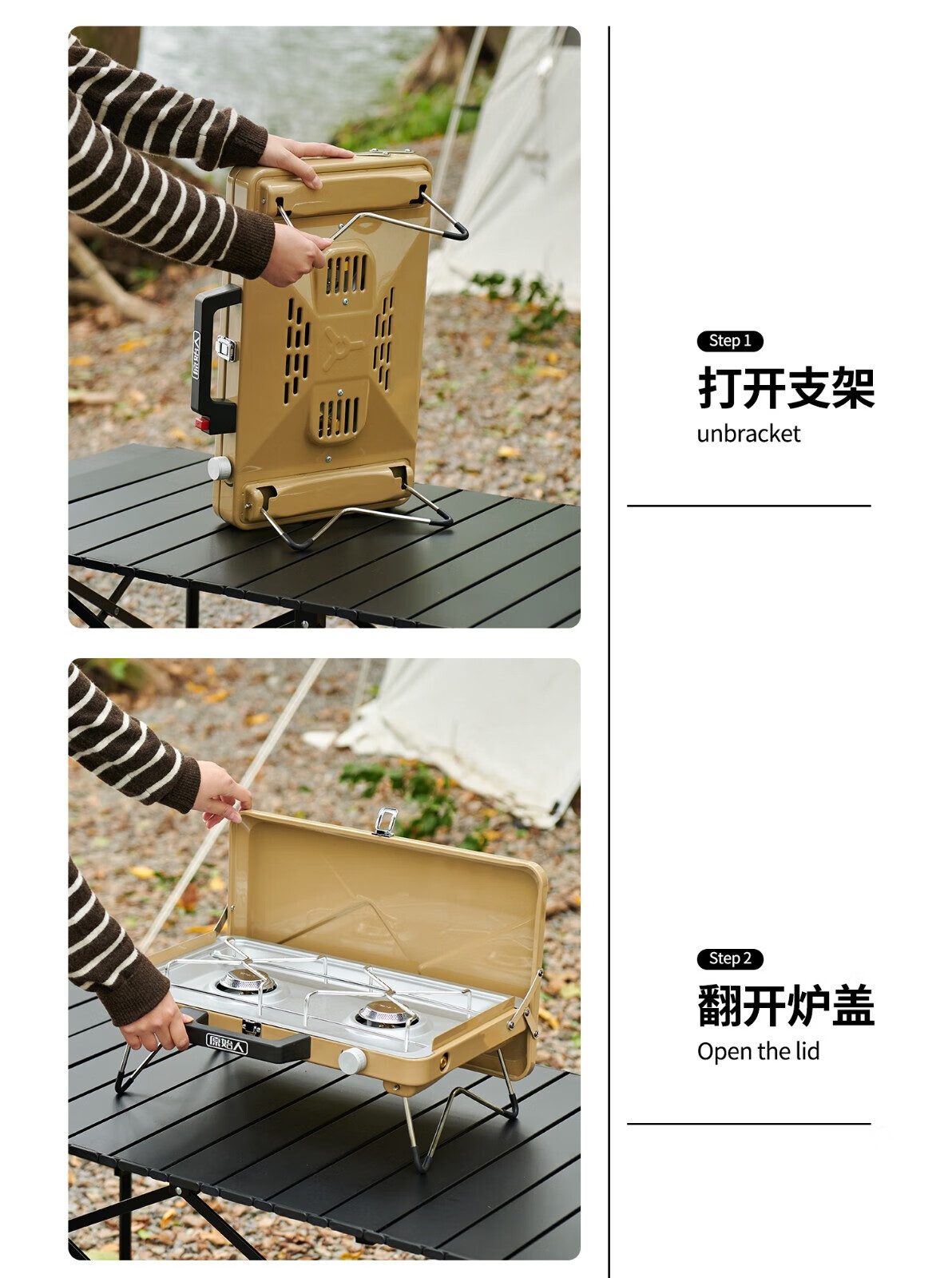 原始人

Step 1
打开支架
unbracket

原始人

Step 2
翻开炉盖
Open the lid