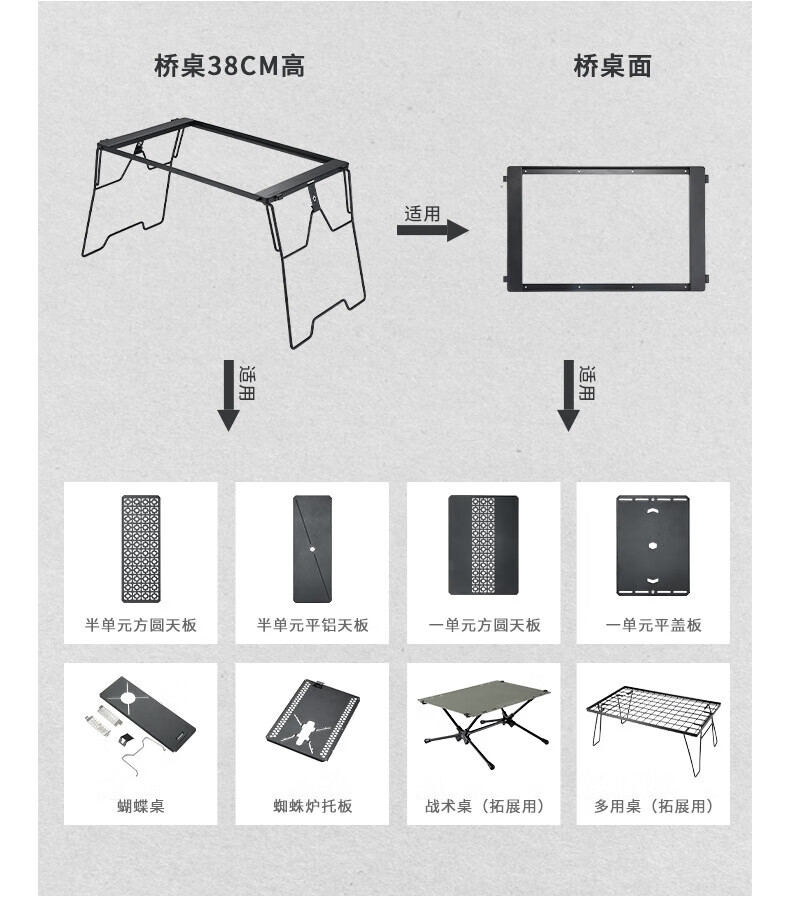 桥桌38CM高

桥桌面

适用

适用

适用

半单元方圆天板

半单元平铝天板

一单元方圆天板

一单元平盖板

蝴蝶桌

蜘蛛炉托板

战术桌（拓展用）

多用桌（拓展用）