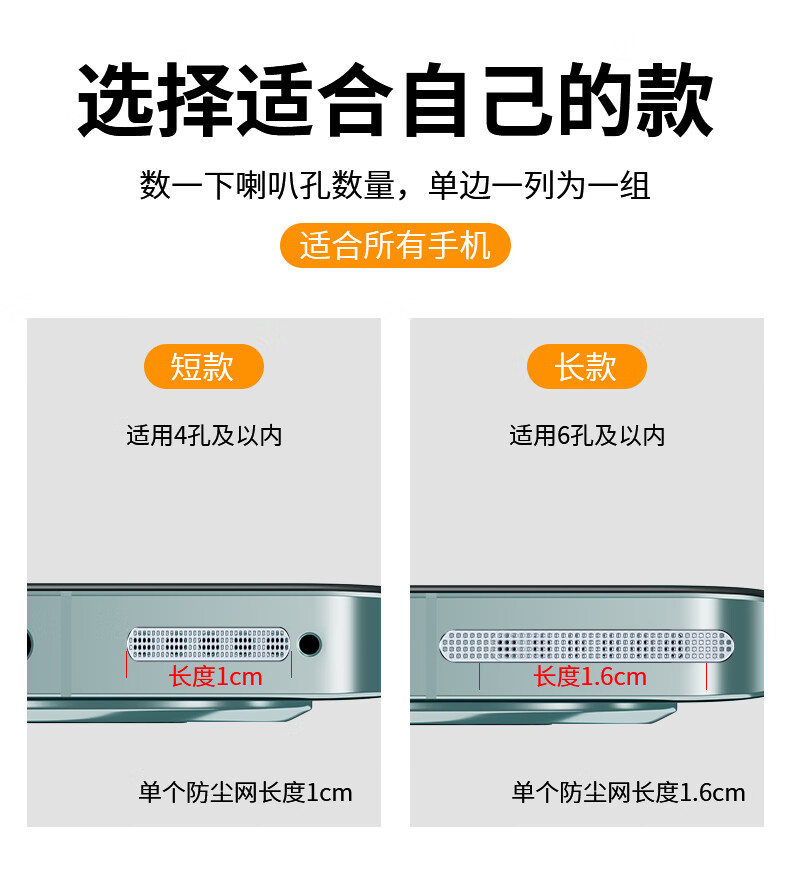 选择适合自己的款

数一下喇叭孔数量，单边一列为一组

适合所有手机

短款

适用4孔及以内

长度1cm

单个防尘网长度1cm

长款

适用6孔及以内

长度1.6cm

单个防尘网长度1.6cm