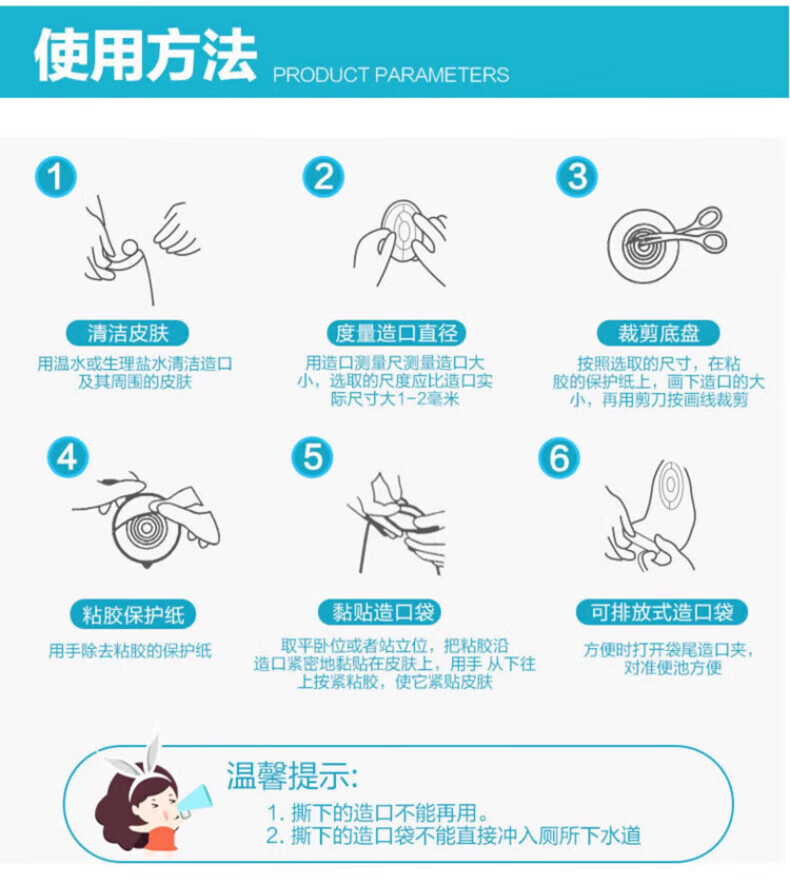 使用方法 PRODUCT PARAMETERS

1
清洁皮肤
用温水或生理盐水清洁造口及其周围的皮肤

2
度量造口直径
用造口测量尺测量造口大小，选取的尺度应比造口实际尺寸大1-2毫米

3
裁剪底盘
按照选取的尺寸，在粘胶的保护纸上，画下造口的大小，再用剪刀按画线裁剪

4
粘胶保护纸
用手除去粘胶的保护纸

5
黏贴造口袋
取平卧位或者站立位，把粘胶沿造口紧密地黏贴在皮肤上，用手 从下往上按紧粘胶，使它紧贴皮肤

6
可排放式造口袋
方便时打开袋尾造口夹，对准便池方便

温馨提示:
1. 撕下的造口不能再用。
2. 撕下的造口袋不能直接冲入厕所下水道