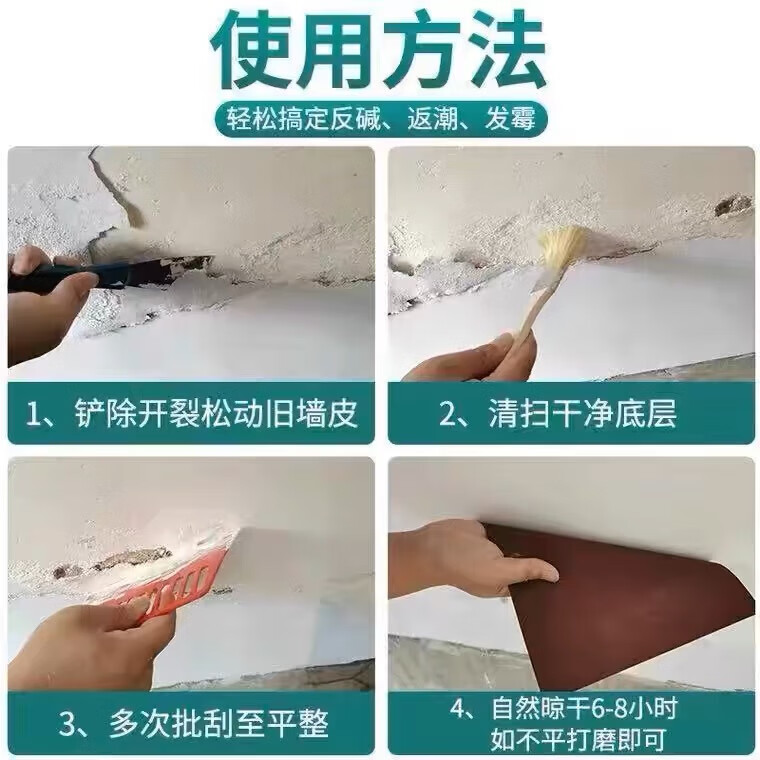 使用方法

轻松搞定反碱、返潮、发霉

1、铲除开裂松动旧墙皮

2、清扫干净底层

3、多次批刮至平整

4、自然晾干6-8小时
如不平打磨即可