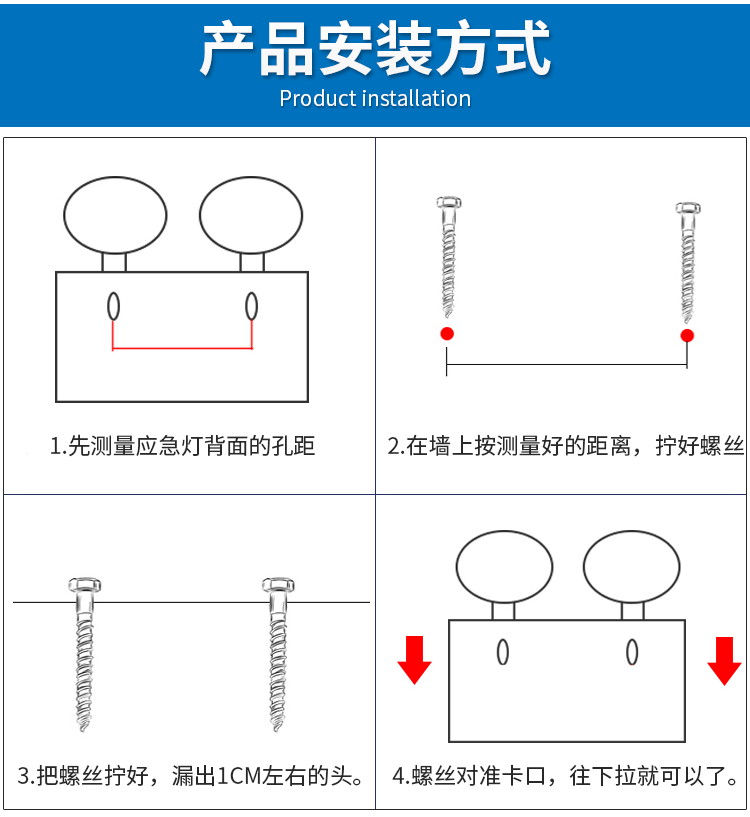 产品安装方式
Product installation

1.先测量应急灯背面的孔距

2.在墙上按测量好的距离，拧好螺丝

3.把螺丝拧好，漏出1CM左右的头。

4.螺丝对准卡口，往下拉就可以了。