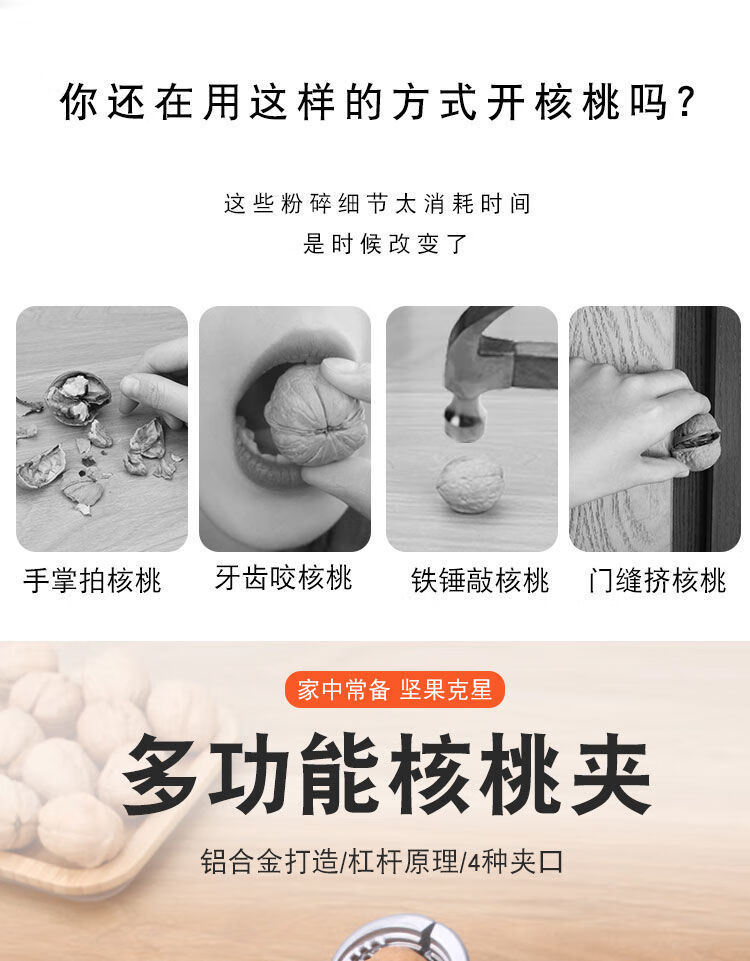 你还在用这样的方式开核桃吗？

这些粉碎细节太消耗时间
是时候改变了

手掌拍核桃

牙齿咬核桃

铁锤敲核桃

门缝挤核桃

家中常备 坚果克星

多功能核桃夹

铝合金打造/杠杆原理/4种夹口