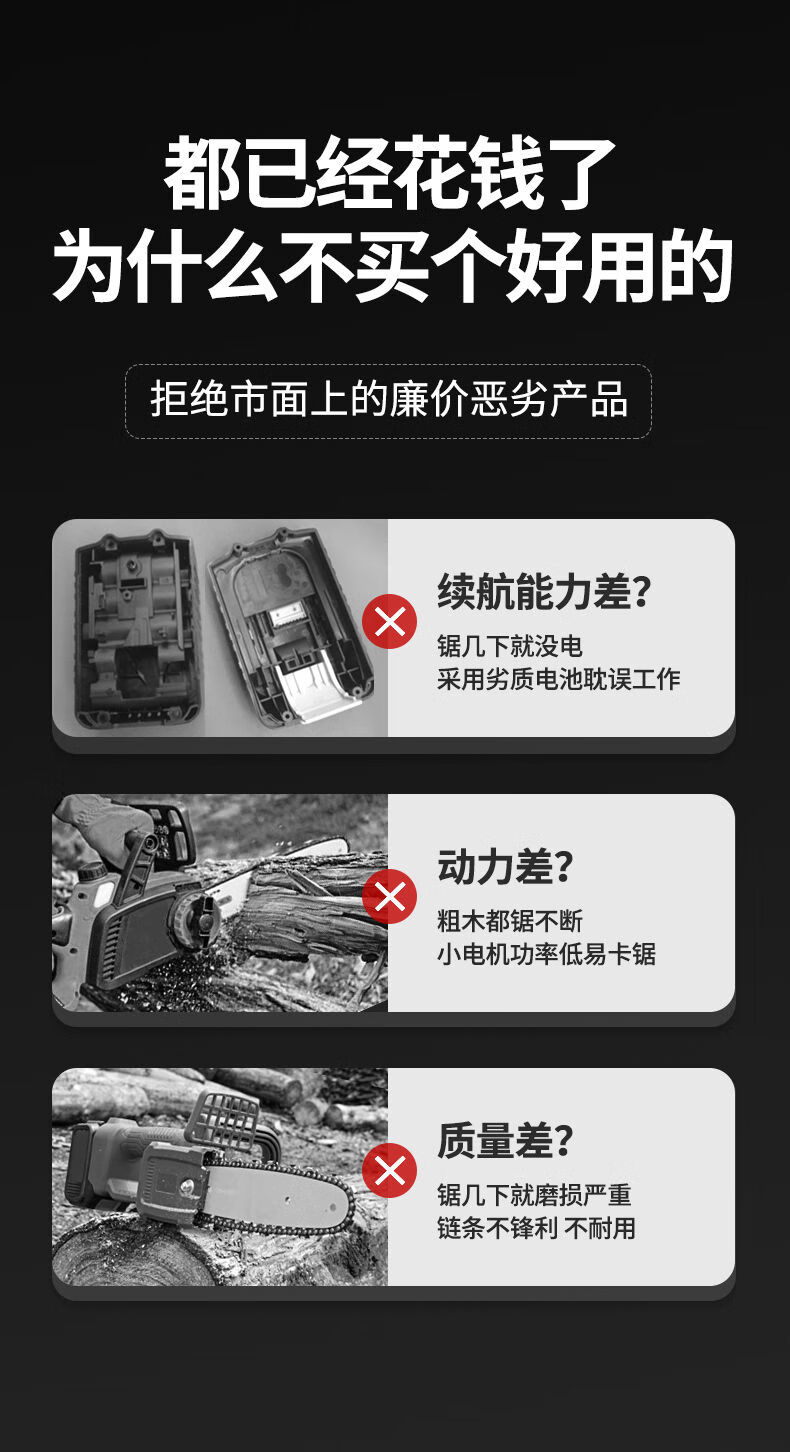 都已经花钱了
为什么不买个好用的

拒绝市面上的廉价恶劣产品

续航能力差?
锯几下就没电
采用劣质电池耽误工作

动力差?
粗木都锯不断
小电机功率低易卡锯

质量差?
锯几下就磨损严重
链条不锋利 不耐用