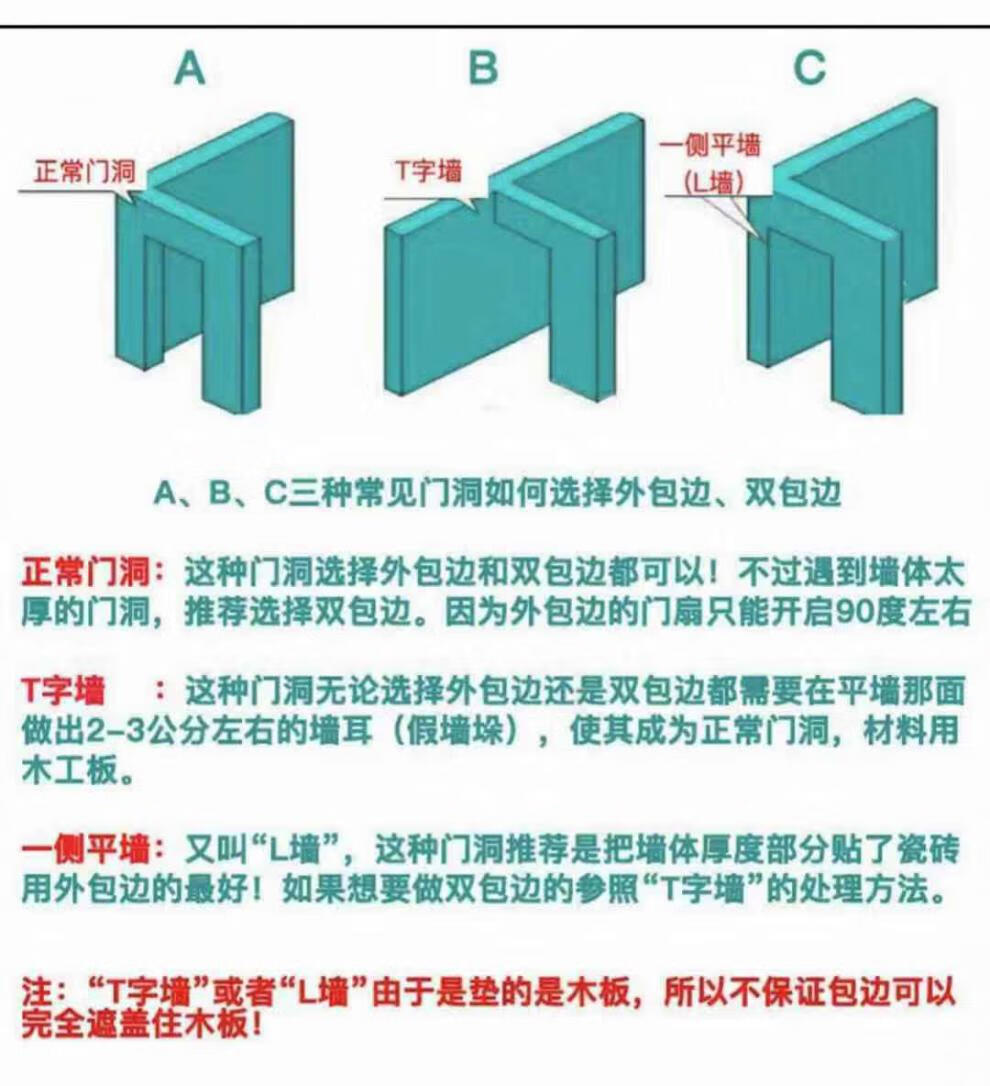 A

B

C

正常门洞

T字墙

一侧平墙
（L墙）

A、B、C三种常见门洞如何选择外包边、双包边

正常门洞：这种门洞选择外包边和双包边都可以！不过遇到墙体太厚的门洞，推荐选择双包边。因为外包边的门扇只能开启90度左右

T字墙　：这种门洞无论选择外包边还是双包边都需要在平墙那面做出2-3公分左右的墙耳（假墙垛），使其成为正常门洞，材料用木工板。

一侧平墙：又叫“L墙”，这种门洞推荐是把墙体厚度部分贴了瓷砖用外包边的最好！如果想要做双包边的参照“T字墙”的处理方法。

注：“T字墙”或者“L墙”由于是垫的是木板，所以不保证包边可以完全遮盖住木板！