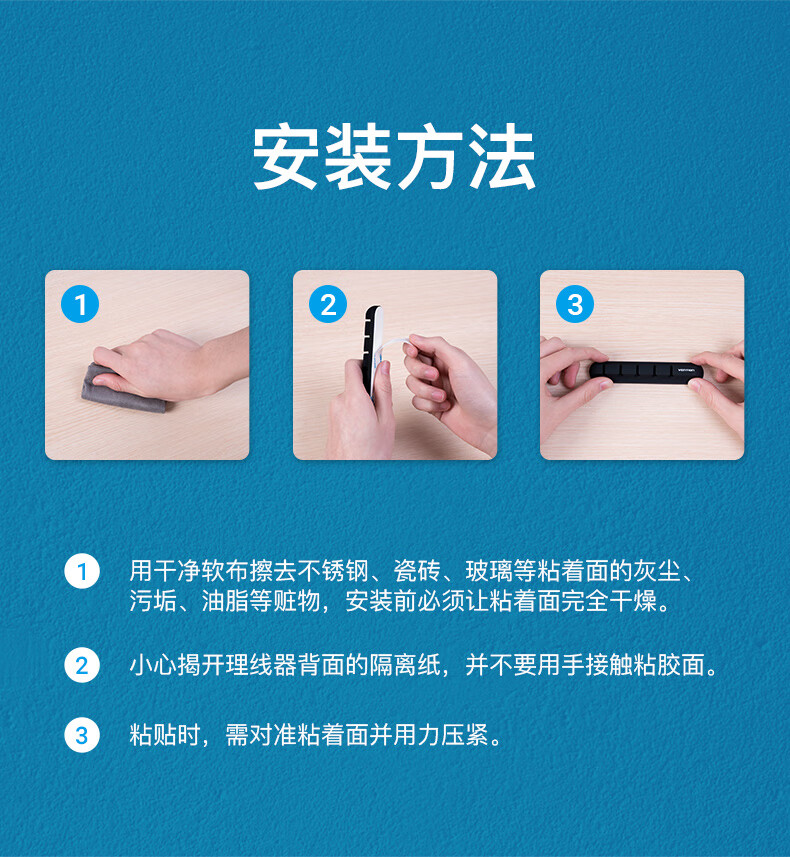 安装方法

1

2

3

1 用干净软布擦去不锈钢、瓷砖、玻璃等粘着面的灰尘、污垢、油脂等赃物，安装前必须让粘着面完全干燥。

2 小心揭开理线器背面的隔离纸，并不要用手接触粘胶面。

3 粘贴时，需对准粘着面并用力压紧。