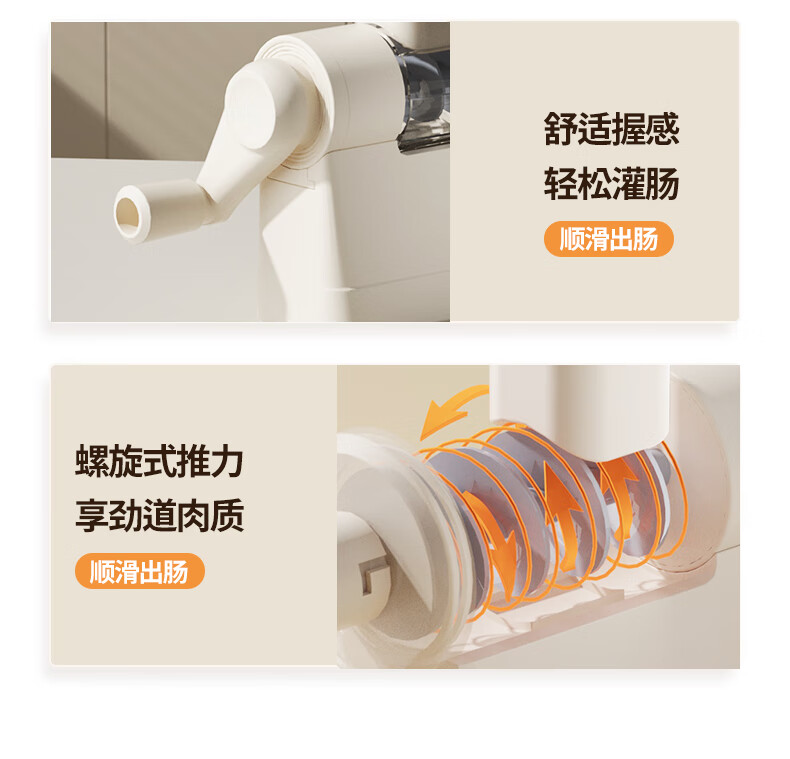 舒适握感
轻松灌肠
顺滑出肠

螺旋式推力
享劲道肉质
顺滑出肠