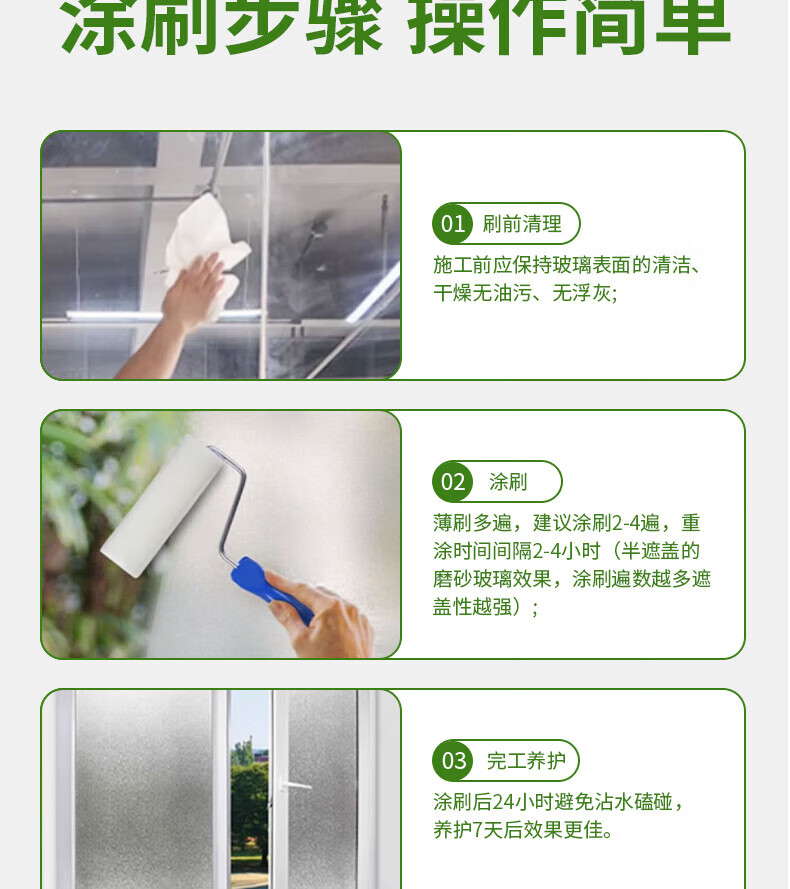 涂刷步骤 操作简单

01 刷前清理

施工前应保持玻璃表面的清洁、干燥无油污、无浮灰;

02 涂刷

薄刷多遍，建议涂刷2-4遍，重涂时间间隔2-4小时（半遮盖的磨砂玻璃效果，涂刷遍数越多遮盖性越强）;

03 完工养护

涂刷后24小时避免沾水磕碰，养护7天后效果更佳。