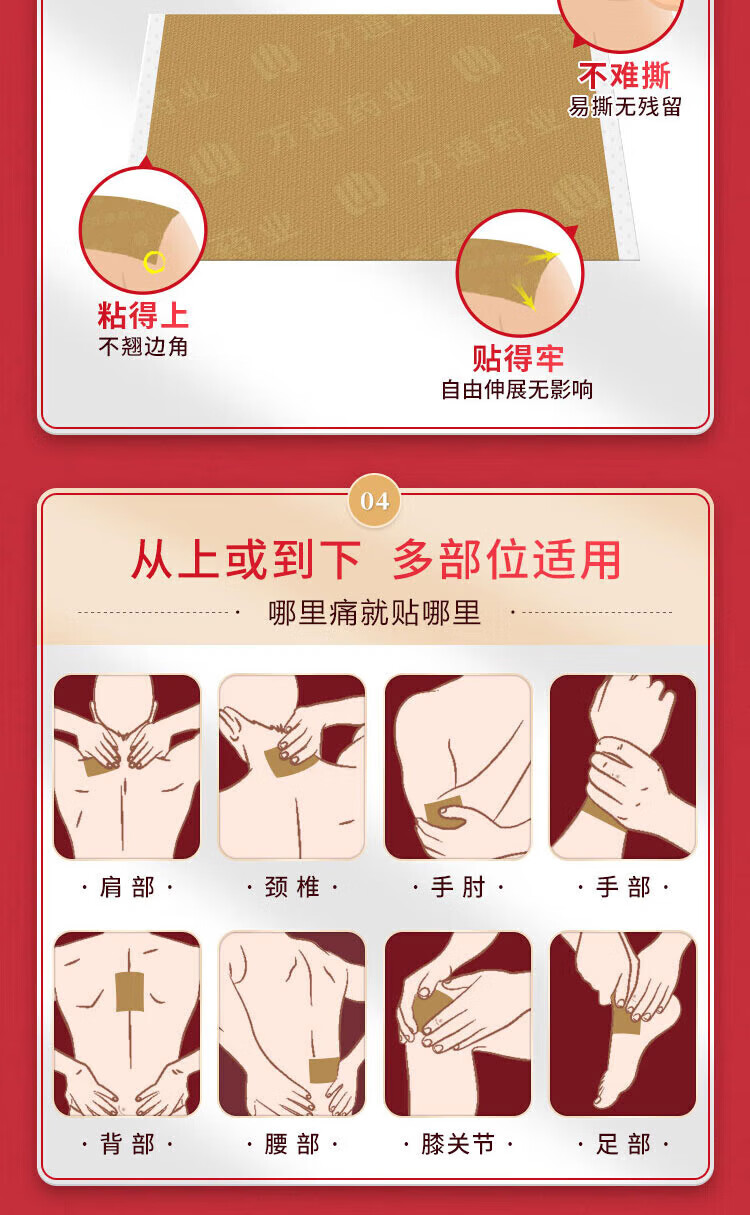 万通药业

不难撕
易撕无残留

粘得上
不翘边角

贴得牢
自由伸展无影响

04

从上或到下 多部位适用

· 哪里痛就贴哪里 ·

· 肩部 ·

· 颈椎 ·

· 手肘 ·

· 手部 ·

· 背部 ·

· 腰部 ·

· 膝关节 ·

· 足部 ·