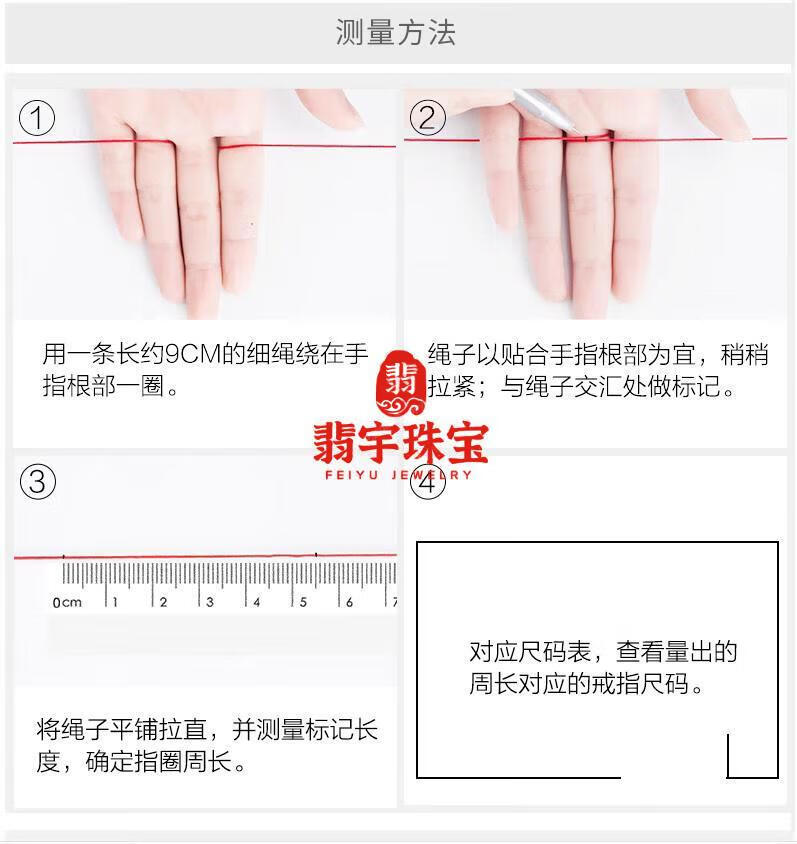 测量方法

①

用一条长约9CM的细绳绕在手指根部一圈。

②

绳子以贴合手指根部为宜，稍稍拉紧；与绳子交汇处做标记。

翡

翡宇珠宝
FEIYU JEWELRY

③

0cm 1 2 3 4 5 6 7

将绳子平铺拉直，并测量标记长度，确定指圈周长。

④

对应尺码表，查看量出的周长对应的戒指尺码。