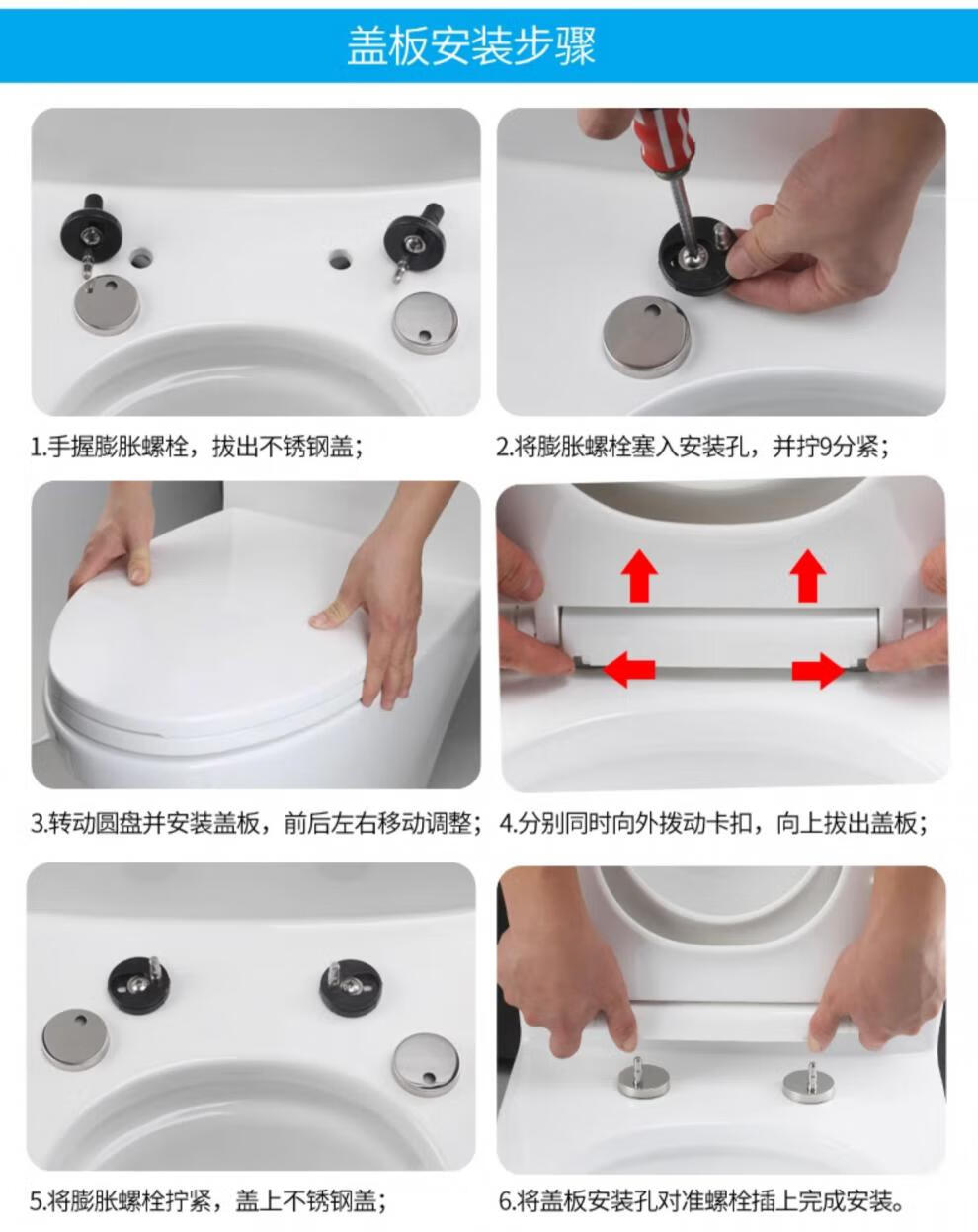 盖板安装步骤

1.手握膨胀螺栓，拔出不锈钢盖；

2.将膨胀螺栓塞入安装孔，并拧9分紧；

3.转动圆盘并安装盖板，前后左右移动调整；

4.分别同时向外拨动卡扣，向上拔出盖板；

5.将膨胀螺栓拧紧，盖上不锈钢盖；

6.将盖板安装孔对准螺栓插上完成安装。