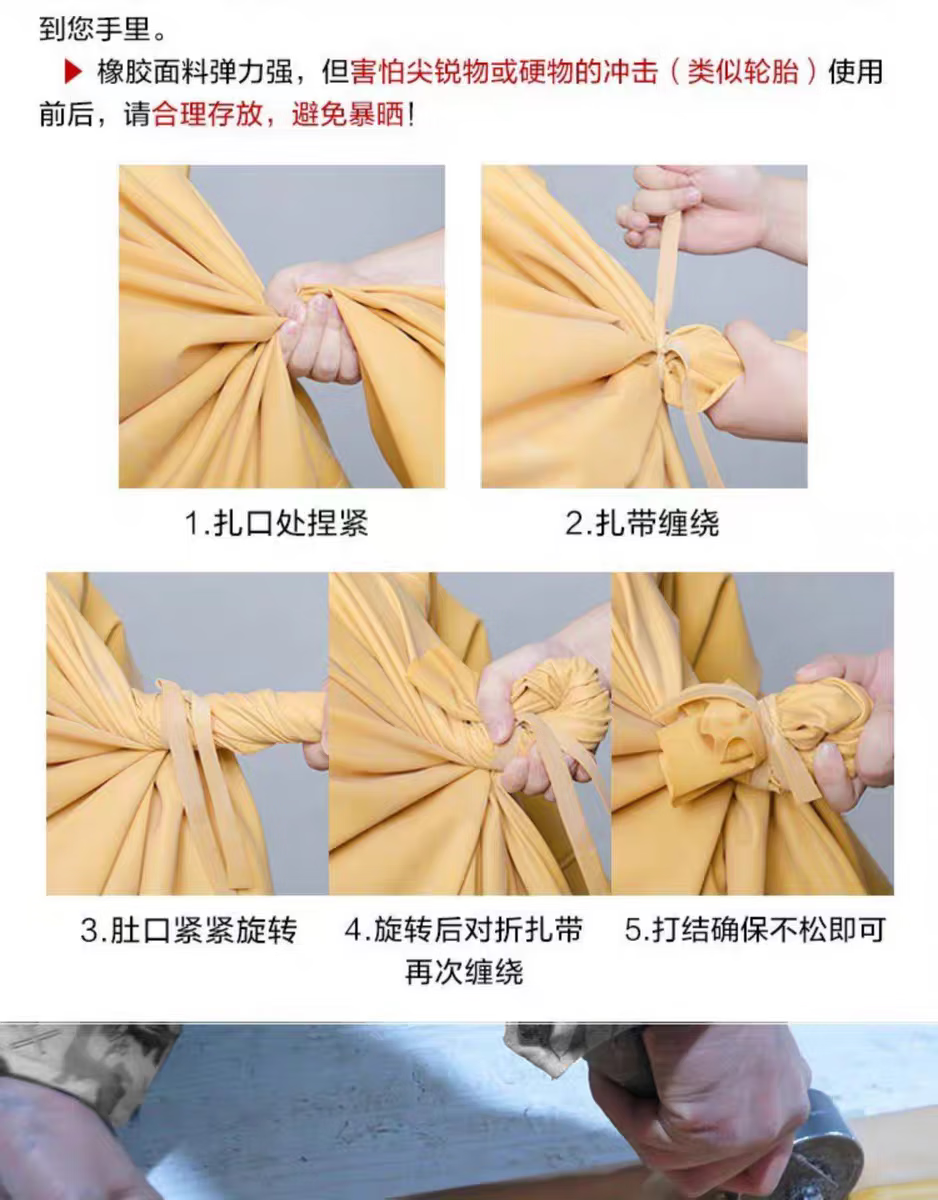 到您手里。

▶ 橡胶面料弹力强，但害怕尖锐物或硬物的冲击（类似轮胎）使用前后，请合理存放，避免暴晒！

1.扎口处捏紧

2.扎带缠绕

3.肚口紧紧旋转

4.旋转后对折扎带再次缠绕

5.打结确保不松即可