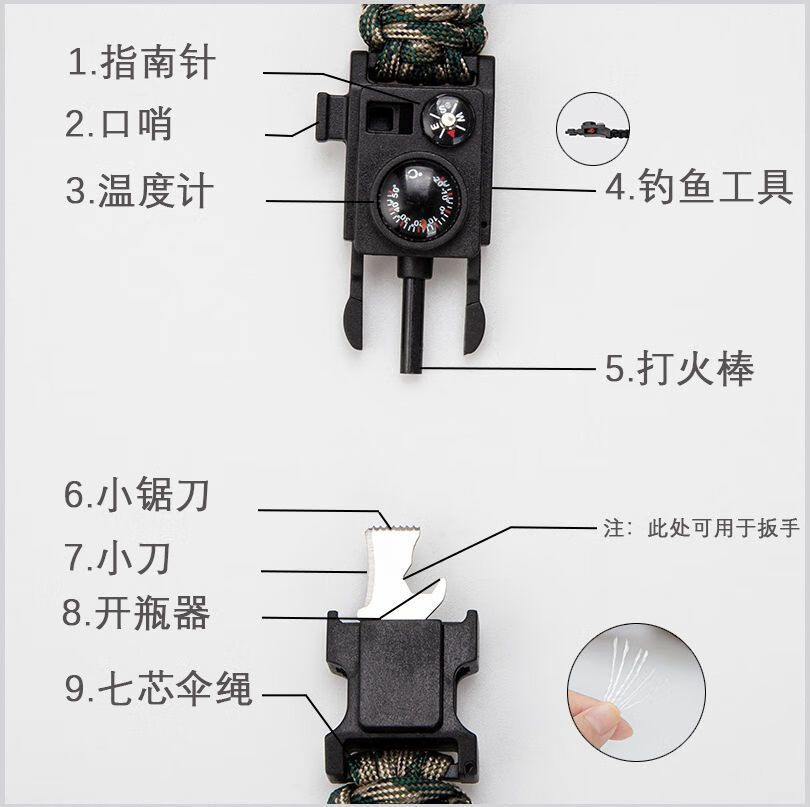 1.指南针
2.口哨
3.温度计
4.钓鱼工具
5.打火棒
6.小锯刀
7.小刀
8.开瓶器
9.七芯伞绳
注：此处可用于扳手