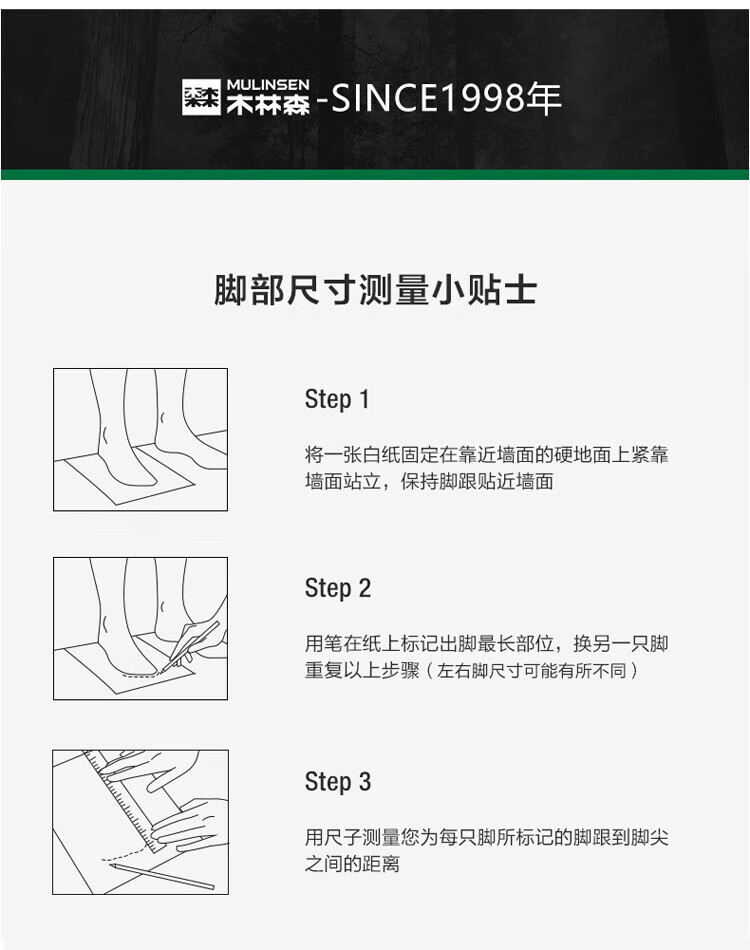 MULINSEN 木林森 -SINCE1998年

脚部尺寸测量小贴士

Step 1

将一张白纸固定在靠近墙面的硬地面上紧靠墙面站立，保持脚跟贴近墙面

Step 2

用笔在纸上标记出脚最长部位，换另一只脚重复以上步骤（左右脚尺寸可能有所不同）

Step 3

用尺子测量您为每只脚所标记的脚跟到脚尖之间的距离