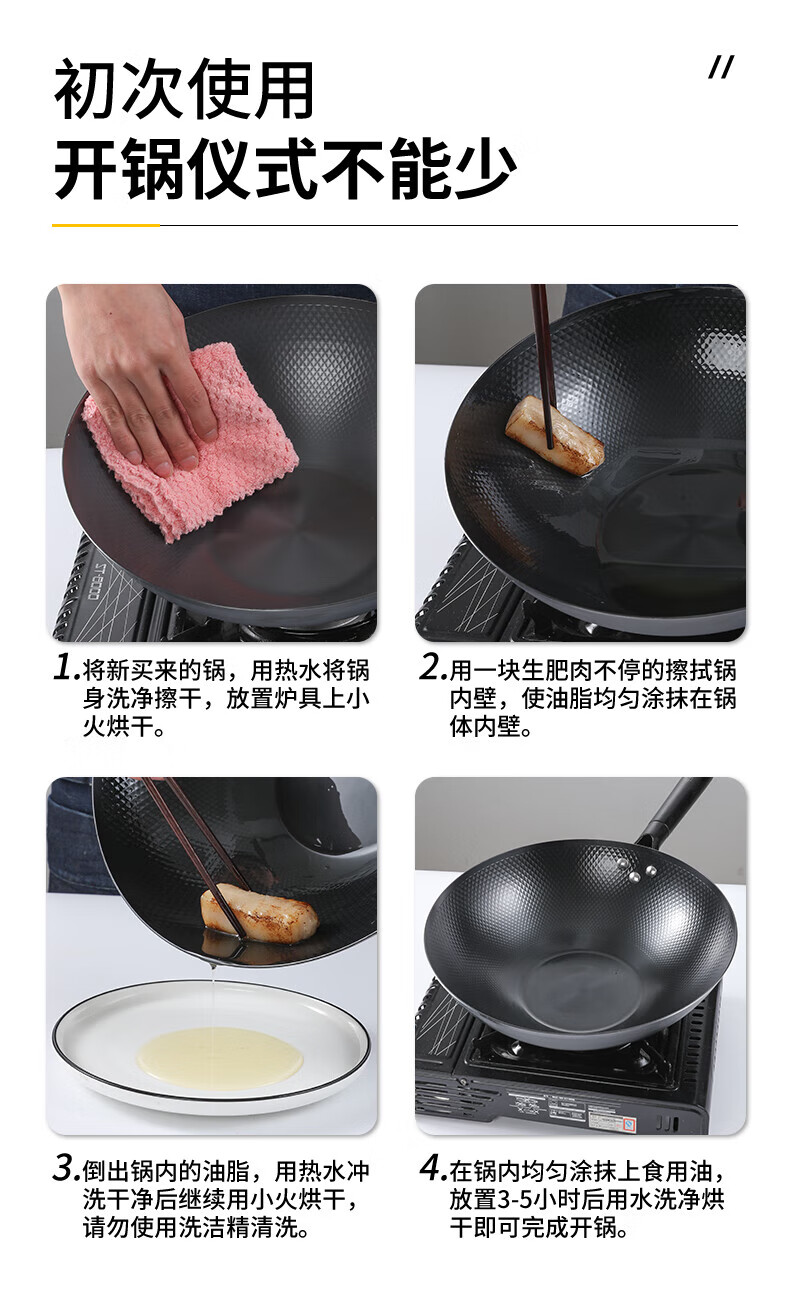 初次使用
开锅仪式不能少

//

1.将新买来的锅，用热水将锅身洗净擦干，放置炉具上小火烘干。

2.用一块生肥肉不停的擦拭锅内壁，使油脂均匀涂抹在锅体内壁。

3.倒出锅内的油脂，用热水冲洗干净后继续用小火烘干，请勿使用洗洁精清洗。

4.在锅内均匀涂抹上食用油，放置3-5小时后用水洗净烘干即可完成开锅。