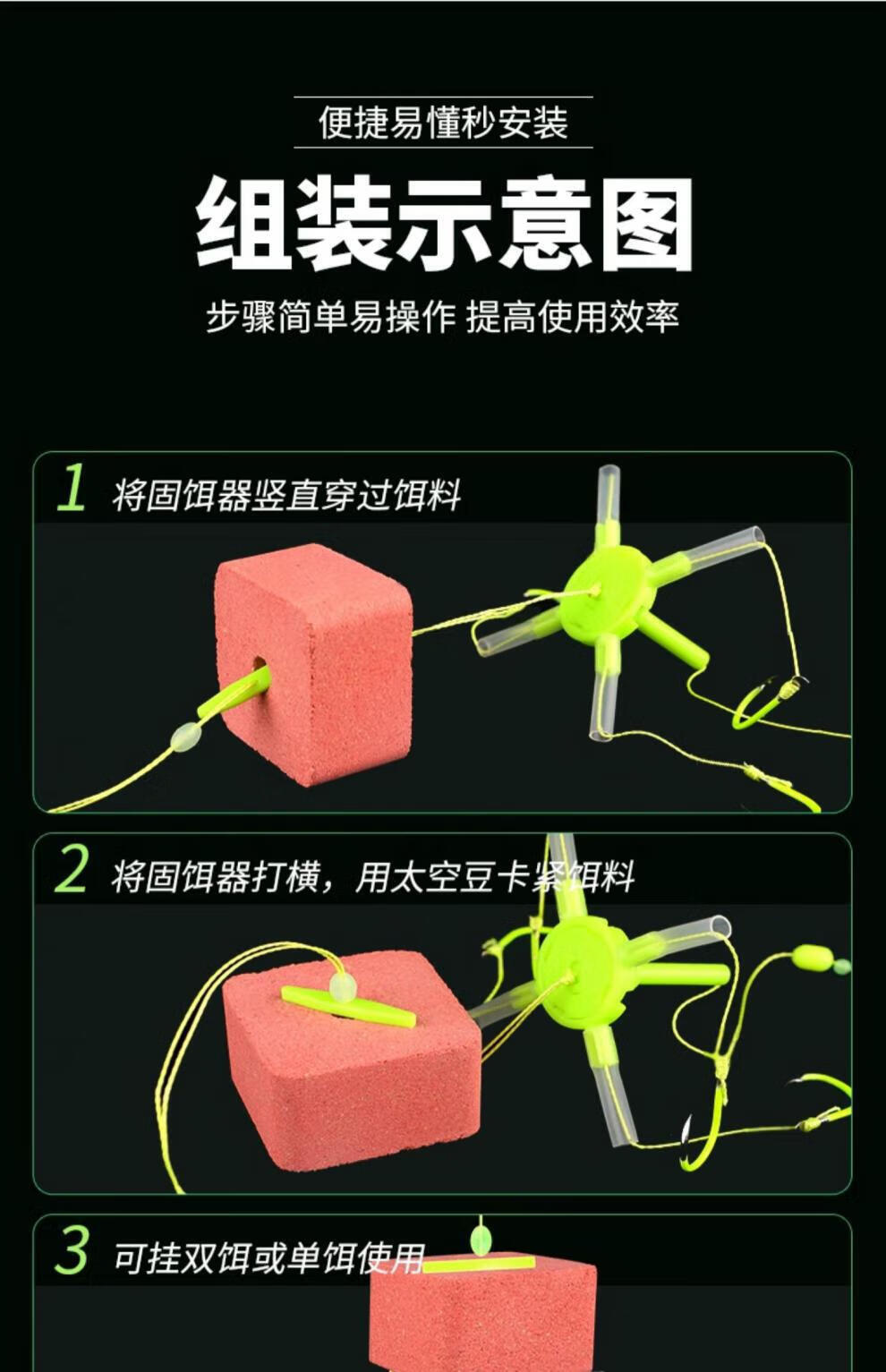 便捷易懂秒安装

组装示意图

步骤简单易操作 提高使用效率

1 将固饵器竖直穿过饵料

2 将固饵器打横，用太空豆卡紧饵料

3 可挂双饵或单饵使用