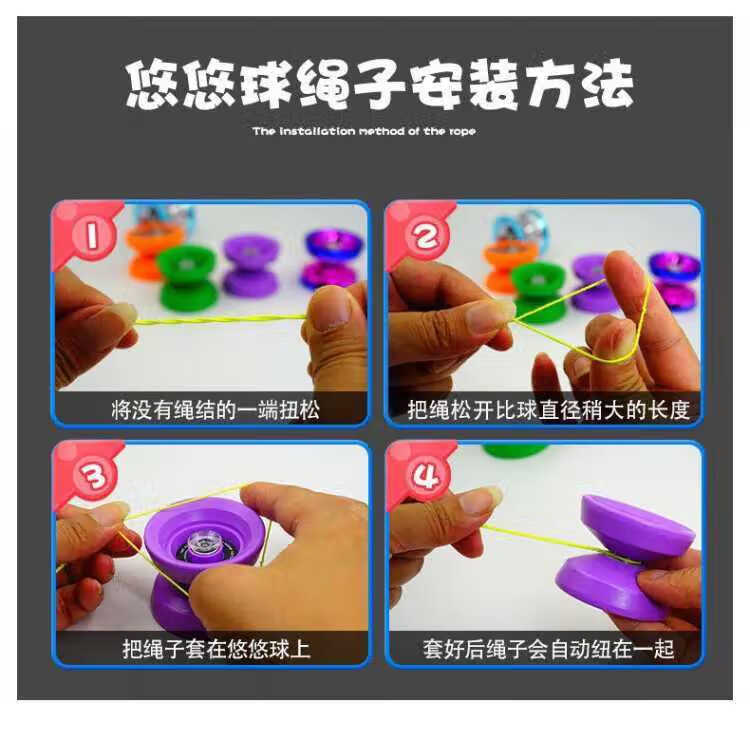 悠悠球绳子安装方法

The installation method of the rope

1

将没有绳结的一端扭松

2

把绳松开比球直径稍大的长度

3

把绳子套在悠悠球上

4

套好后绳子会自动纽在一起