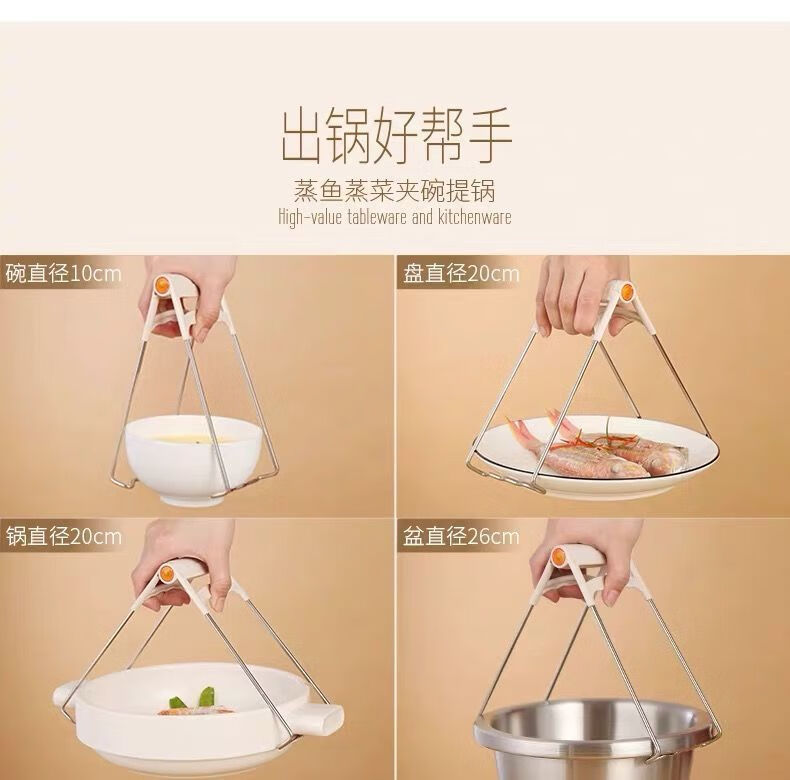 出锅好帮手

蒸鱼蒸菜夹碗提锅

High-value tableware and kitchenware

碗直径10cm

盘直径20cm

锅直径20cm

盆直径26cm