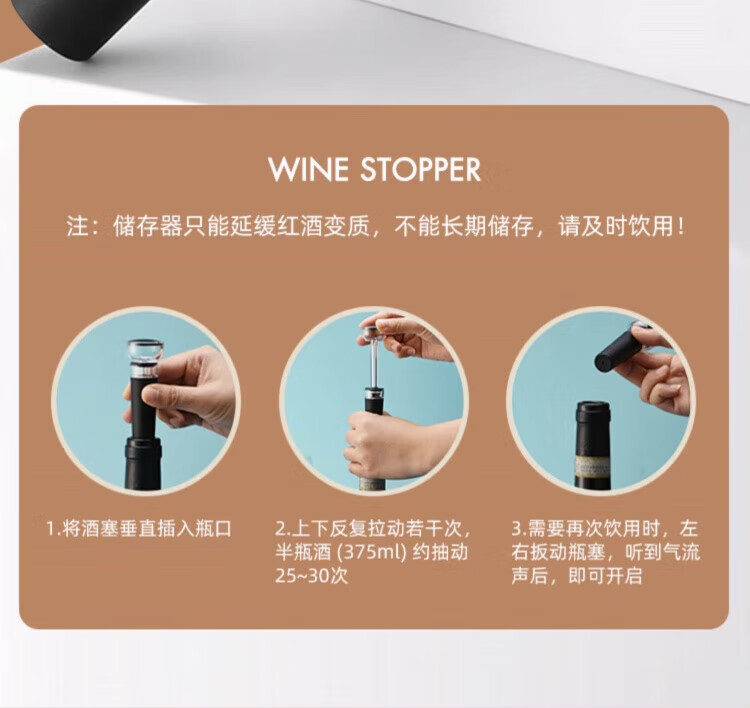 WINE STOPPER

注：储存器只能延缓红酒变质，不能长期储存，请及时饮用！

1.将酒塞垂直插入瓶口

2.上下反复拉动若干次，半瓶酒 (375ml) 约抽动25~30次

3.需要再次饮用时，左右扳动瓶塞，听到气流声后，即可开启