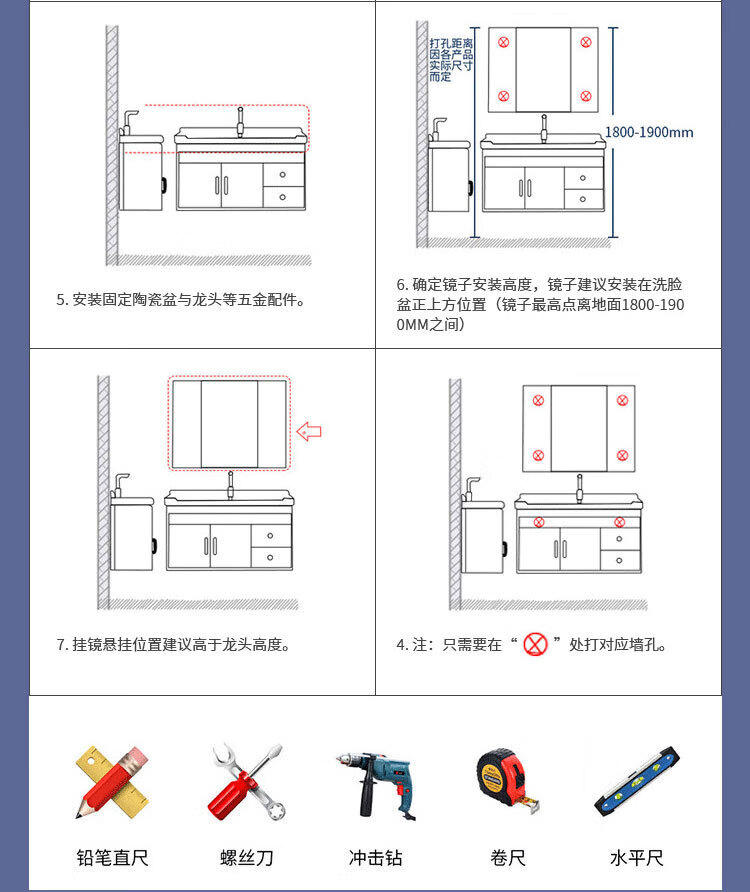 5. 安装固定陶瓷盆与龙头等五金配件。

打孔距离因各产品实际尺寸而定

1800-1900mm

6. 确定镜子安装高度，镜子建议安装在洗脸盆正上方位置（镜子最高点离地面1800-1900MM之间）

7. 挂镜悬挂位置建议高于龙头高度。

4. 注：只需要在“ ”处打对应墙孔。

铅笔直尺

螺丝刀

冲击钻

卷尺

水平尺