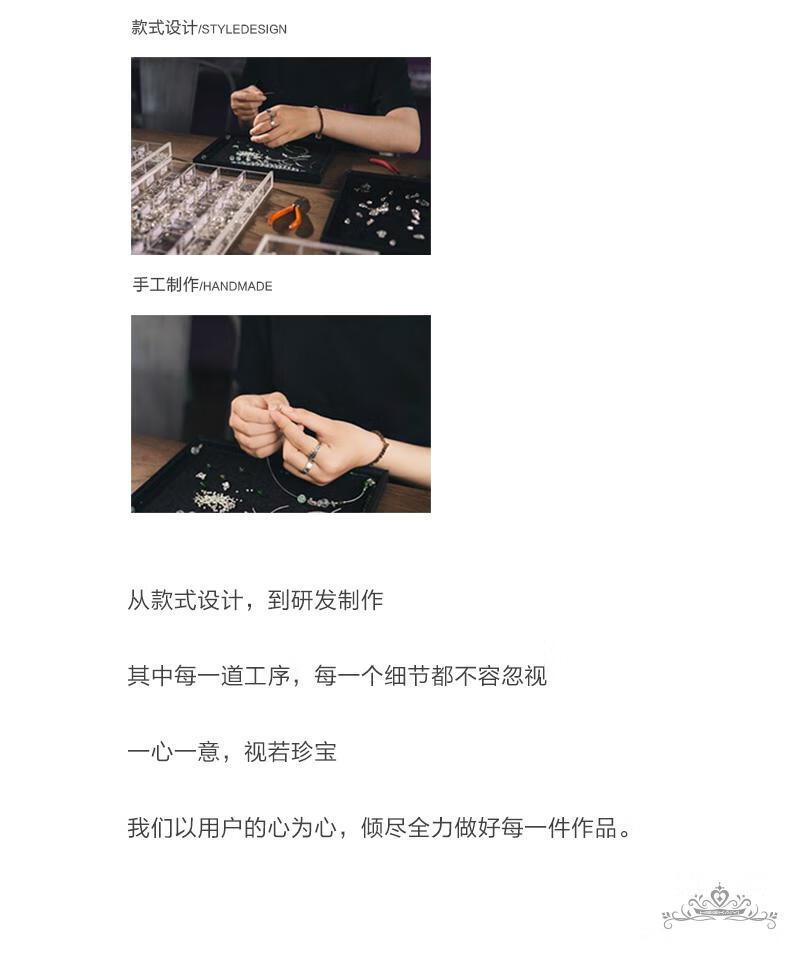 款式设计/STYLEDESIGN

手工制作/HANDMADE

从款式设计，到研发制作

其中每一道工序，每一个细节都不容忽视

一心一意，视若珍宝

我们以用户的心为心，倾尽全力做好每一件作品。