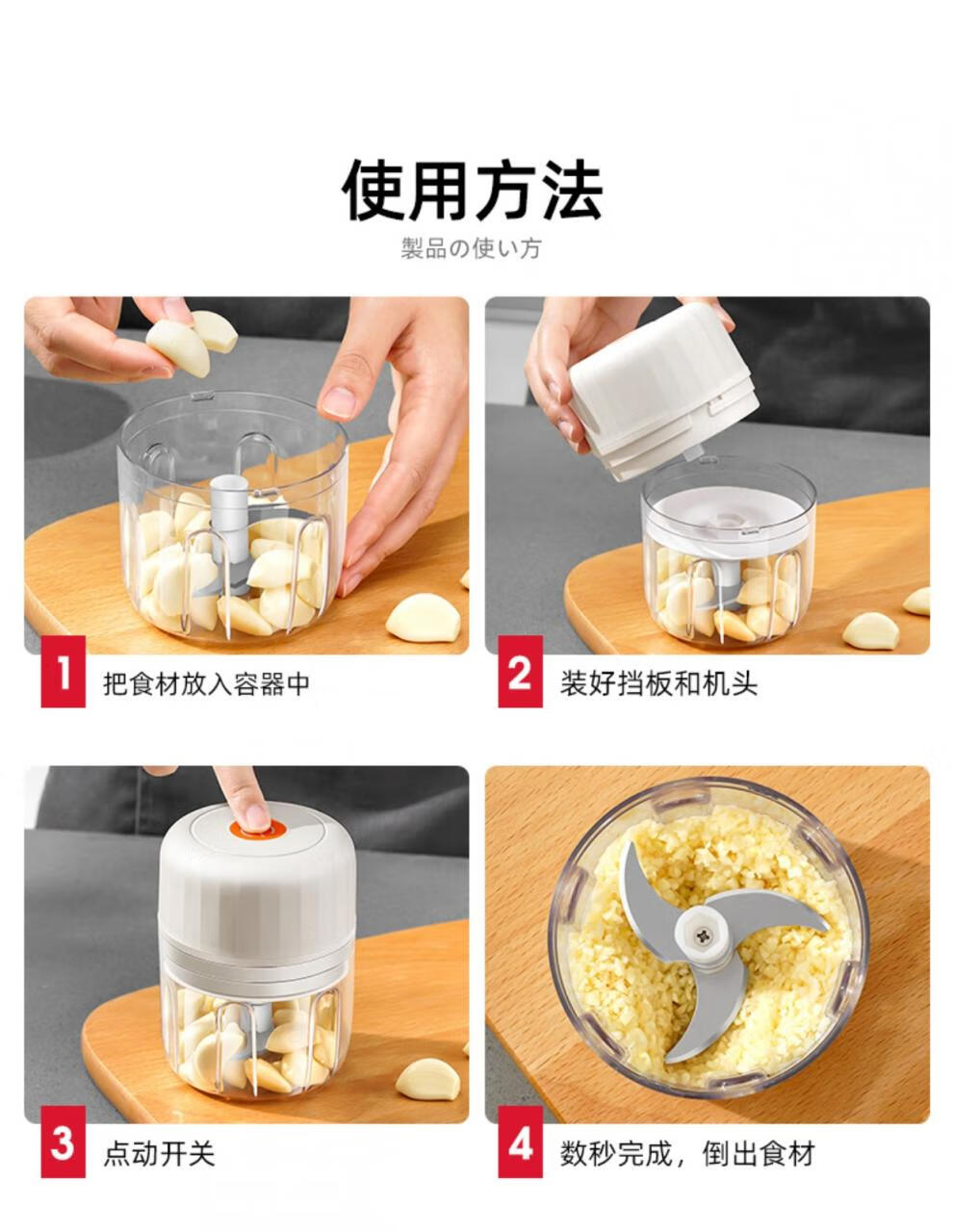 使用方法

製品の使い方

1 把食材放入容器中

2 装好挡板和机头

3 点动开关

4 数秒完成，倒出食材