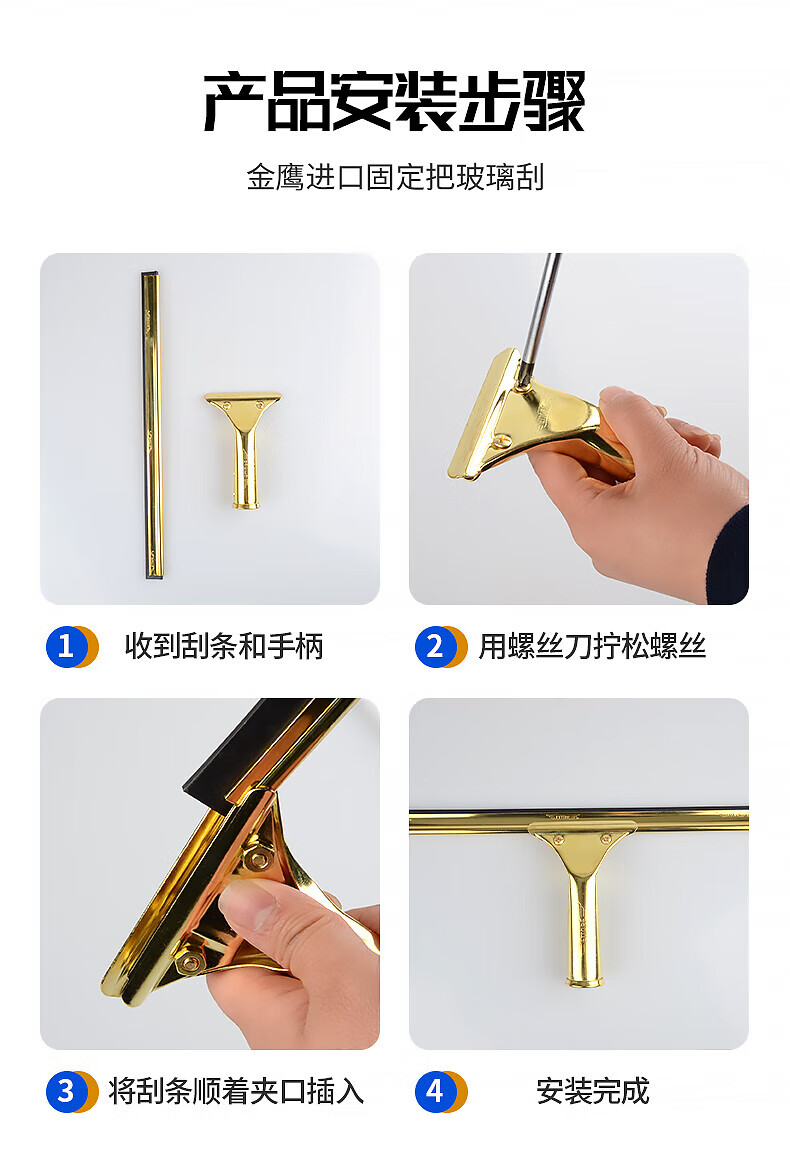 产品安装步骤

金鹰进口固定把玻璃刮

1 收到刮条和手柄

2 用螺丝刀拧松螺丝

3 将刮条顺着夹口插入

4 安装完成