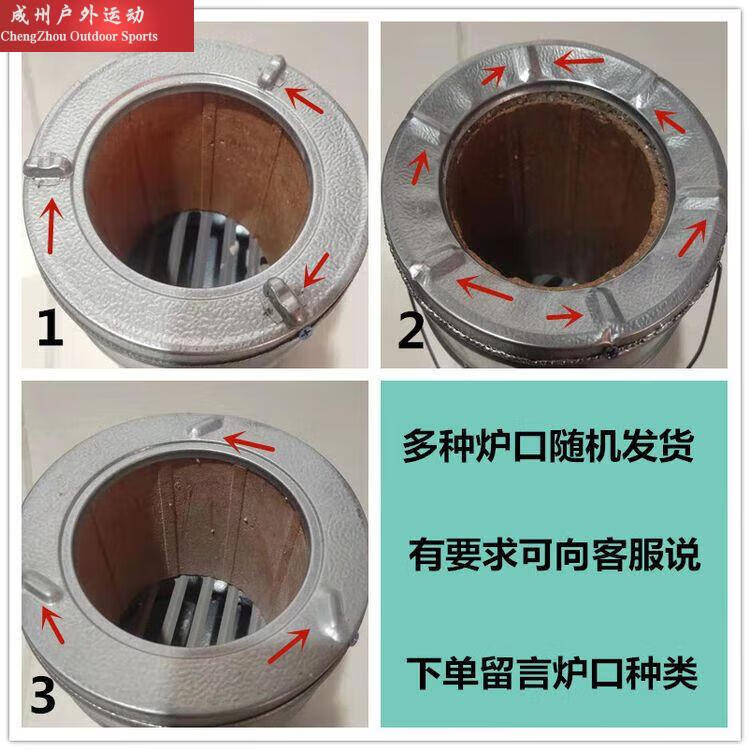 成州户外运动
ChengZhou Outdoor Sports

1

2

3

多种炉口随机发货

有要求可向客服说

下单留言炉口种类