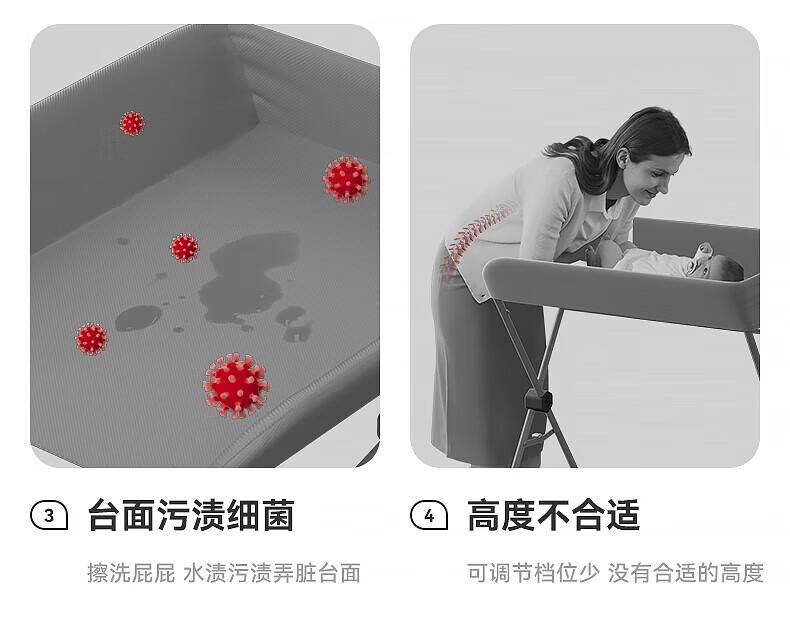 3 台面污渍细菌

擦洗屁屁 水渍污渍弄脏台面

4 高度不合适

可调节档位少 没有合适的高度