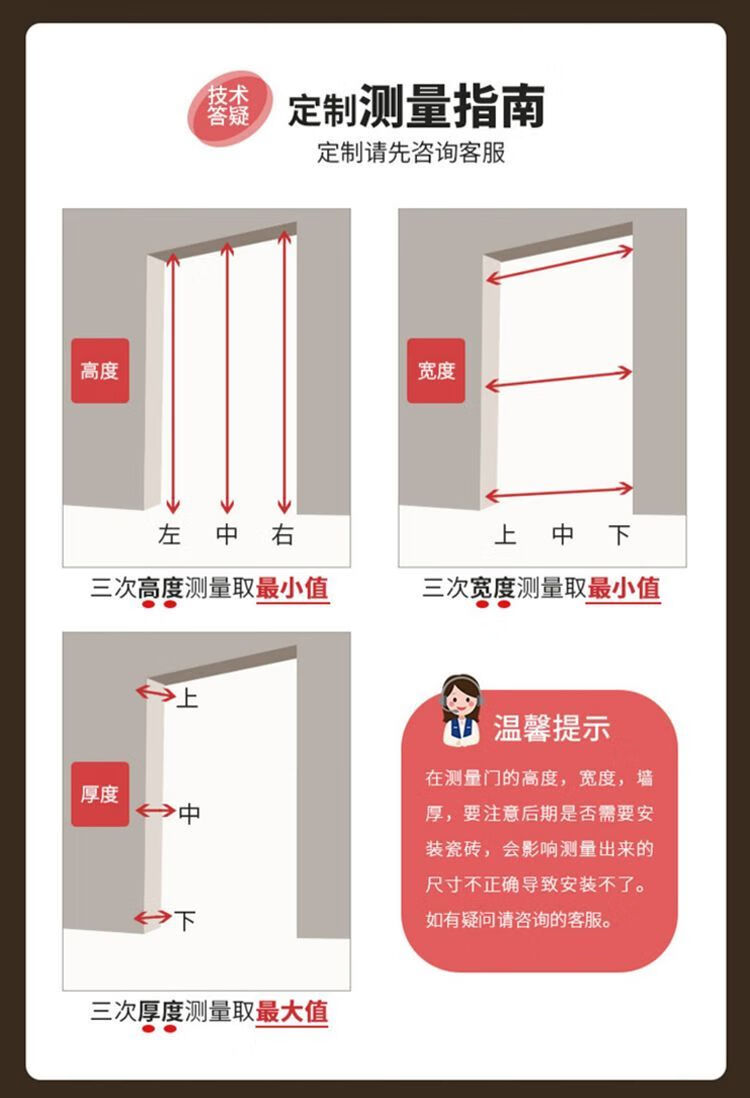 技术答疑

定制测量指南

定制请先咨询客服

高度

左 中 右

三次高度测量取最小值

宽度

上 中 下

三次宽度测量取最小值

厚度

上

中

下

三次厚度测量取最大值

温馨提示

在测量门的高度，宽度，墙厚，要注意后期是否需要安装瓷砖，会影响测量出来的尺寸不正确导致安装不了。如有疑问请咨询的客服。